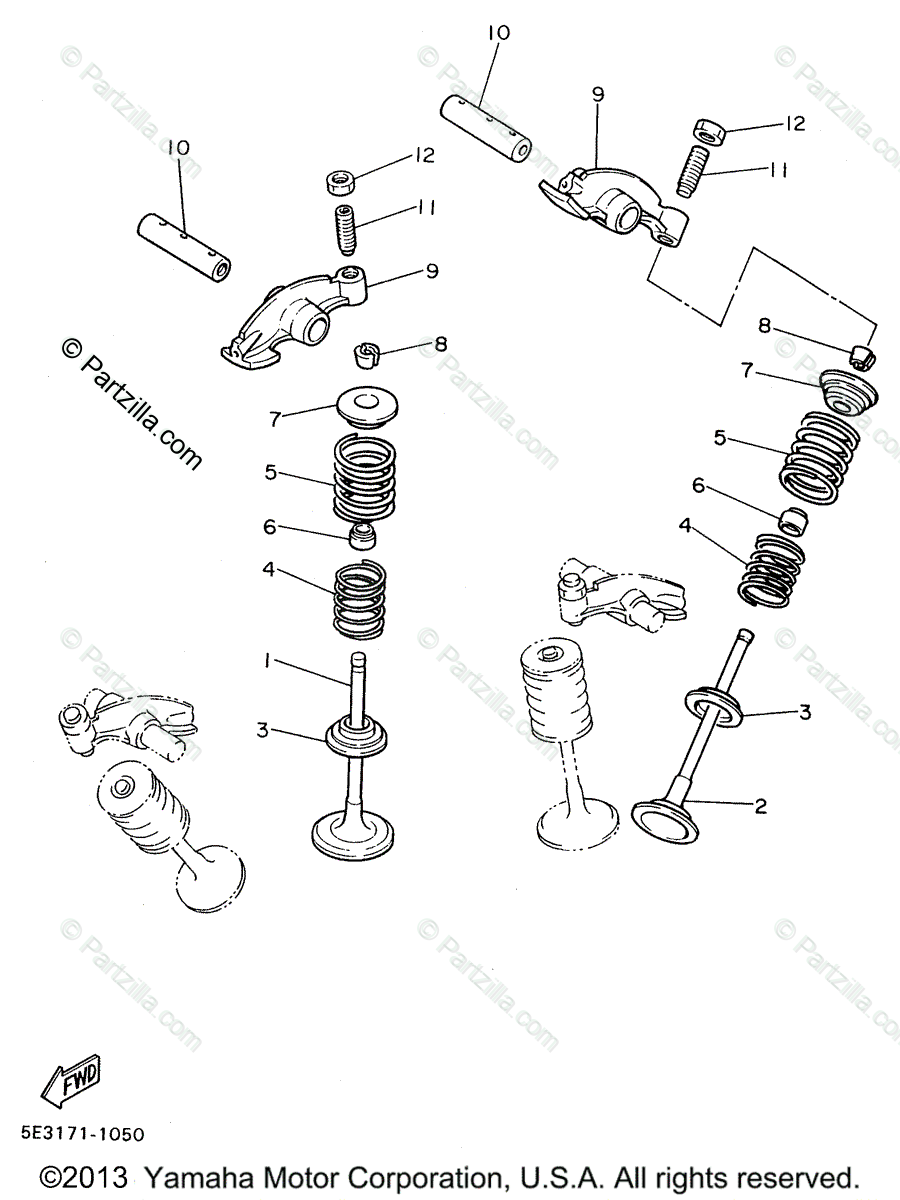 10
9
12
11
10
12
11
9
8
8
7
7
5
5
6
6
4
4
1
3
3
2

© Partzilla.com

FWD

5E3171-1050

©2013 Yamaha Motor Corporation, U.S.A. All rights reserved.