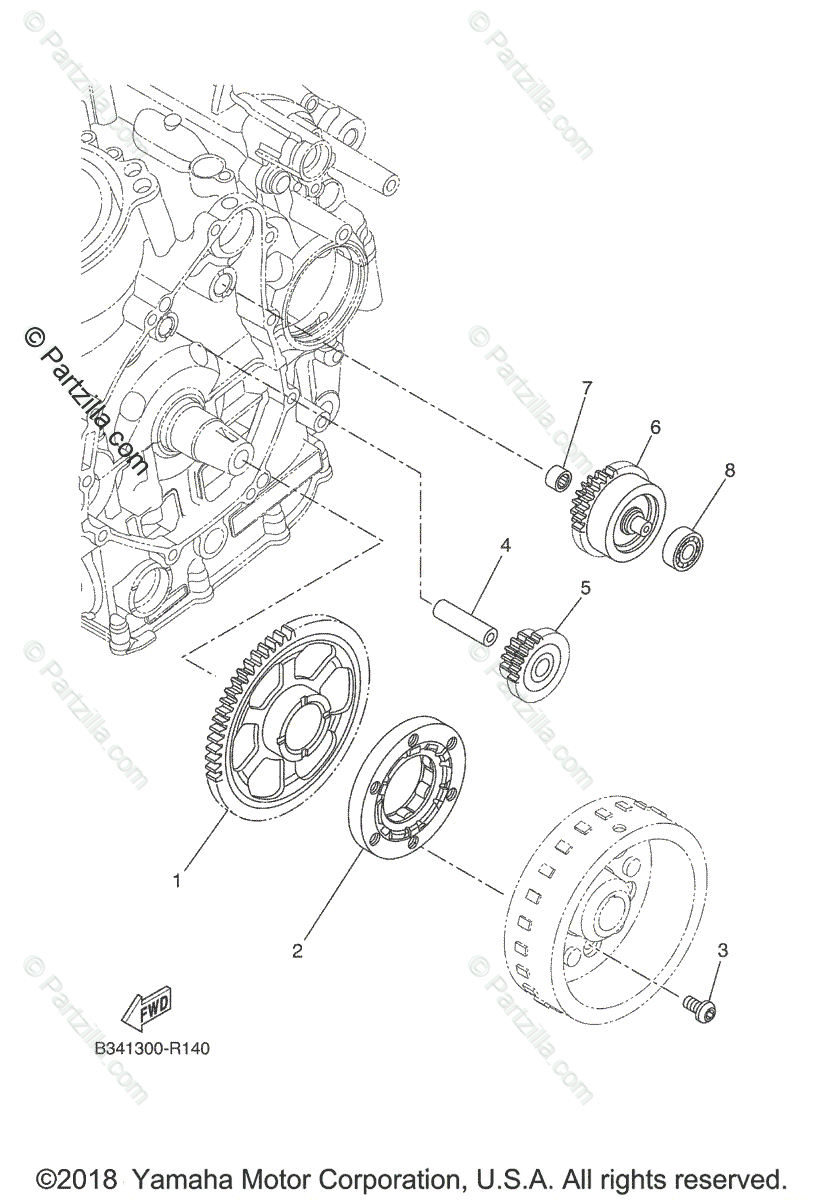 © Partzilla.com

7

6

8

4

5

1

2

3

FWD

B341300-R140

©2018 Yamaha Motor Corporation, U.S.A. All rights reserved.