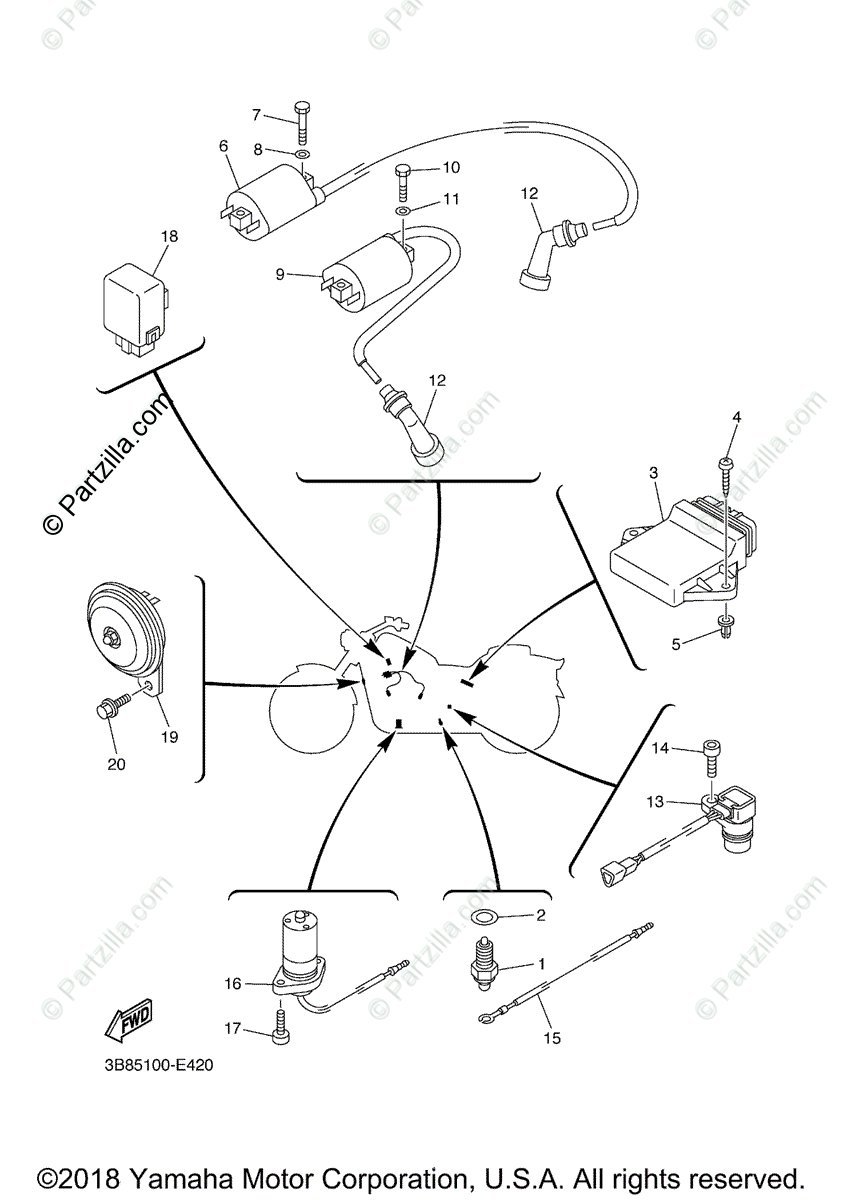 © Partzilla.com

7
8
6
10
11
12
18
9
12
4
3
5
19
20
14
13
2
1
16
17
15
FWD

3B85100-E420

©2018 Yamaha Motor Corporation, U.S.A. All rights reserved.