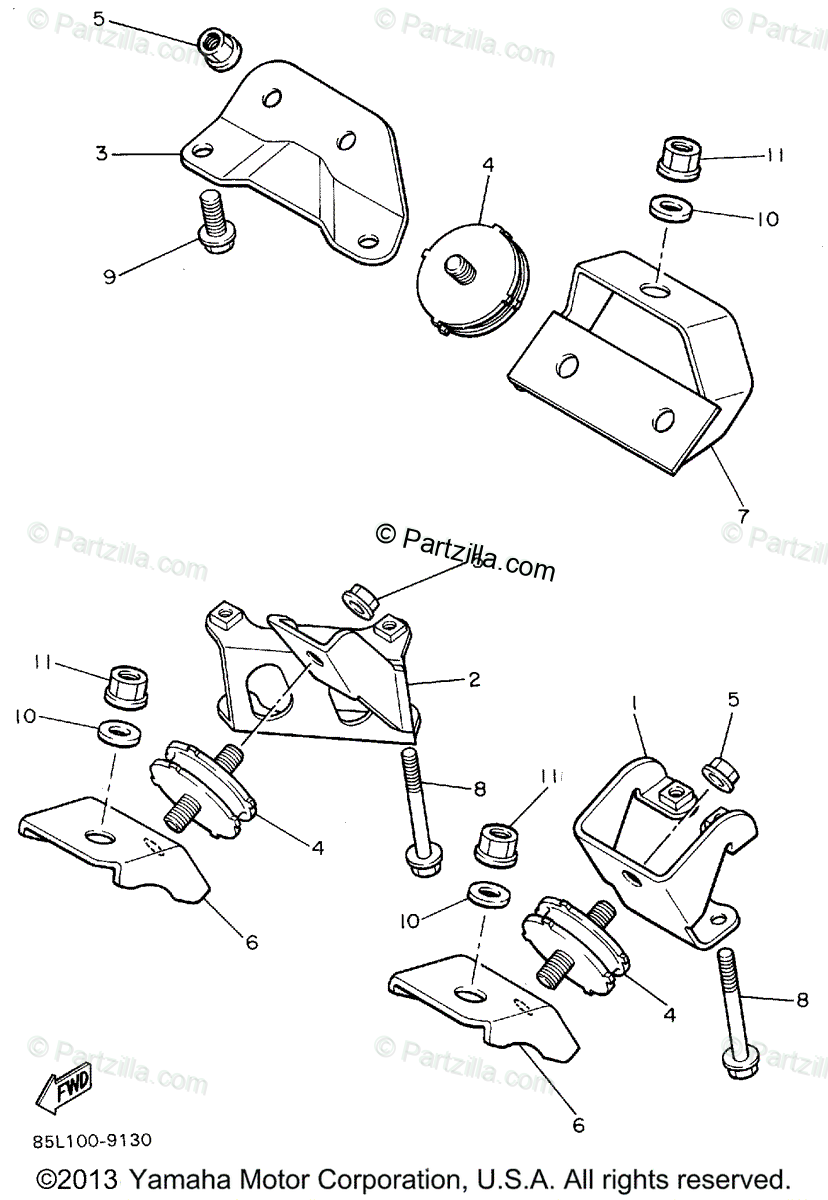 © Partzilla.com © Partzilla.com © Partzilla.com

5
3
9
4
11
10
7

© Partzilla.com © Partzilla.com © Partzilla.com

5
2
11
10
4
6
8
1
5
11
10
4
8
6

© Partzilla.com © Partzilla.com © Partzilla.com

FWD

85L100-9130

©2013 Yamaha Motor Corporation, U.S.A. All rights reserved.