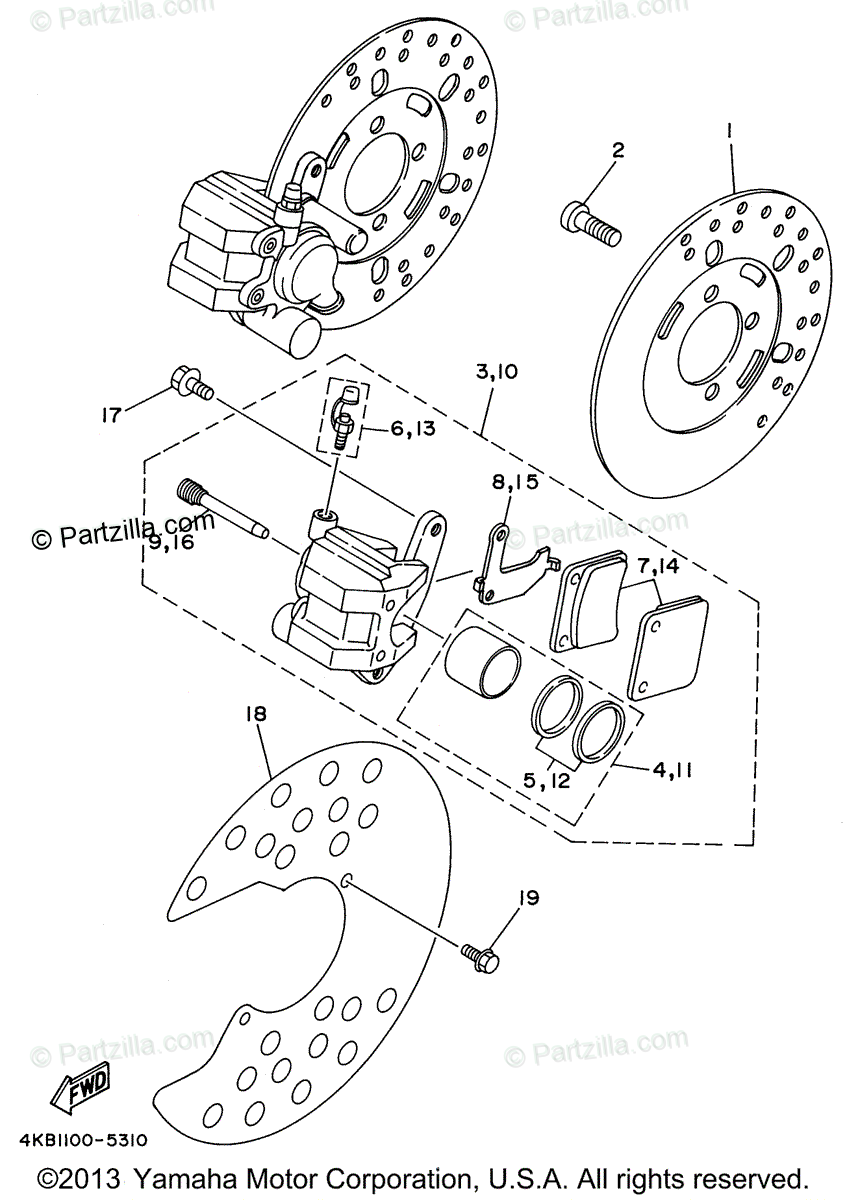 © Partzilla.com
© Partzilla.com
2
1
3,10
17
6,13
8,15
© Partzilla.com
© Partzilla.com
9,16
7,14
18
5,12
4,11
19
© Partzilla.com
© Partzilla.com
FWD
4KB1100-5310
©2013 Yamaha Motor Corporation, U.S.A. All rights reserved.