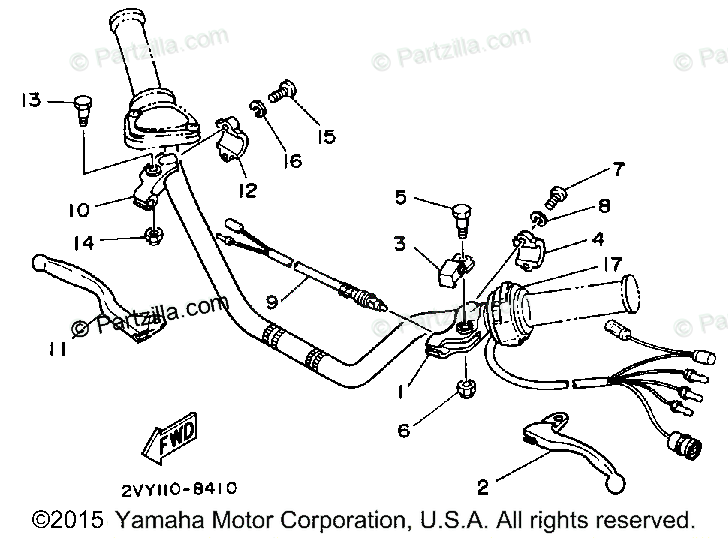 © Partzilla.com
© Partzilla.com
© Pa
13
15
16
12
10
14
7
5
8
3
4
17
9
© Partzilla.com
© Partzilla.com
© Pa
11
1
6
FWD
2
2VY110-8410
©2015 Yamaha Motor Corporation, U.S.A. All rights reserved.