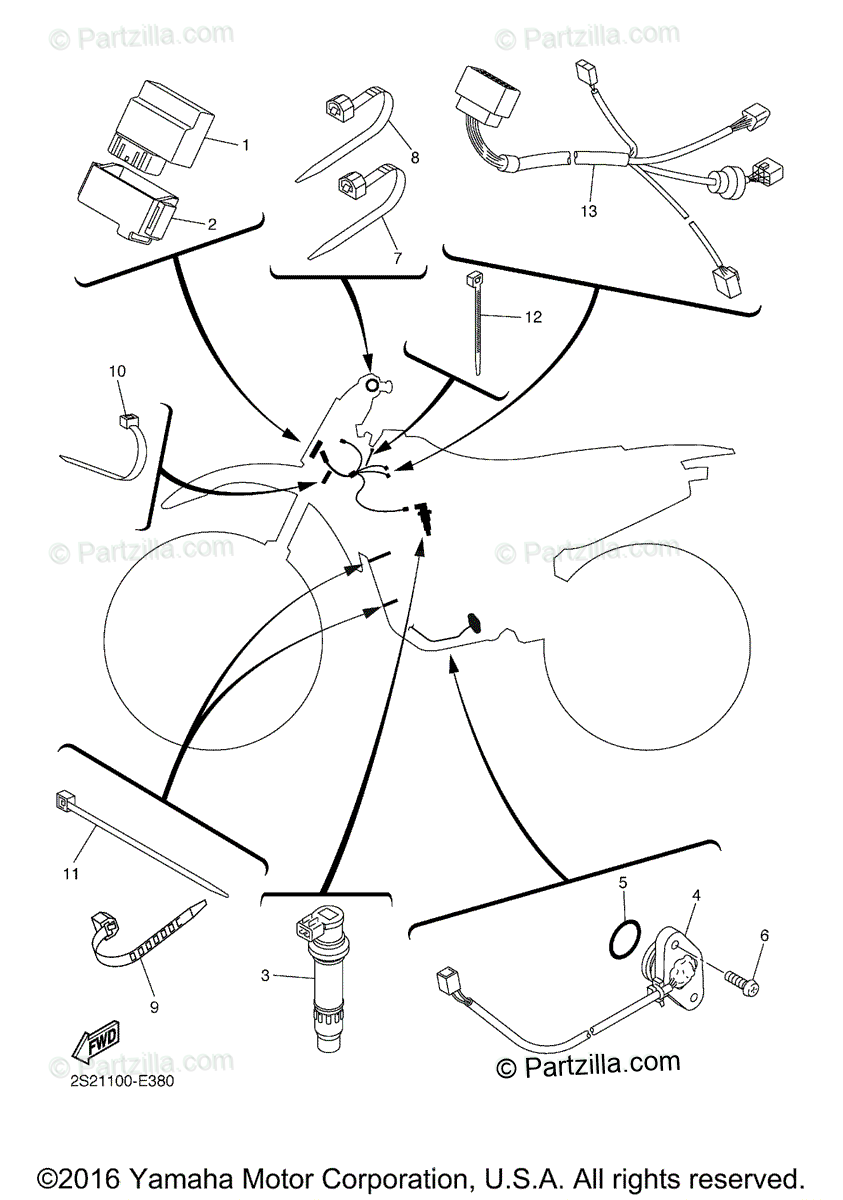 © Partzilla.com
© Partzilla.com

1
2
8
7
13
12
10

© Partzilla.com
© Partzilla.com

11
9
3
5
4
6

FWD
© Partzilla.com
2S21100-E380
© Partzilla.com

©2016 Yamaha Motor Corporation, U.S.A. All rights reserved.