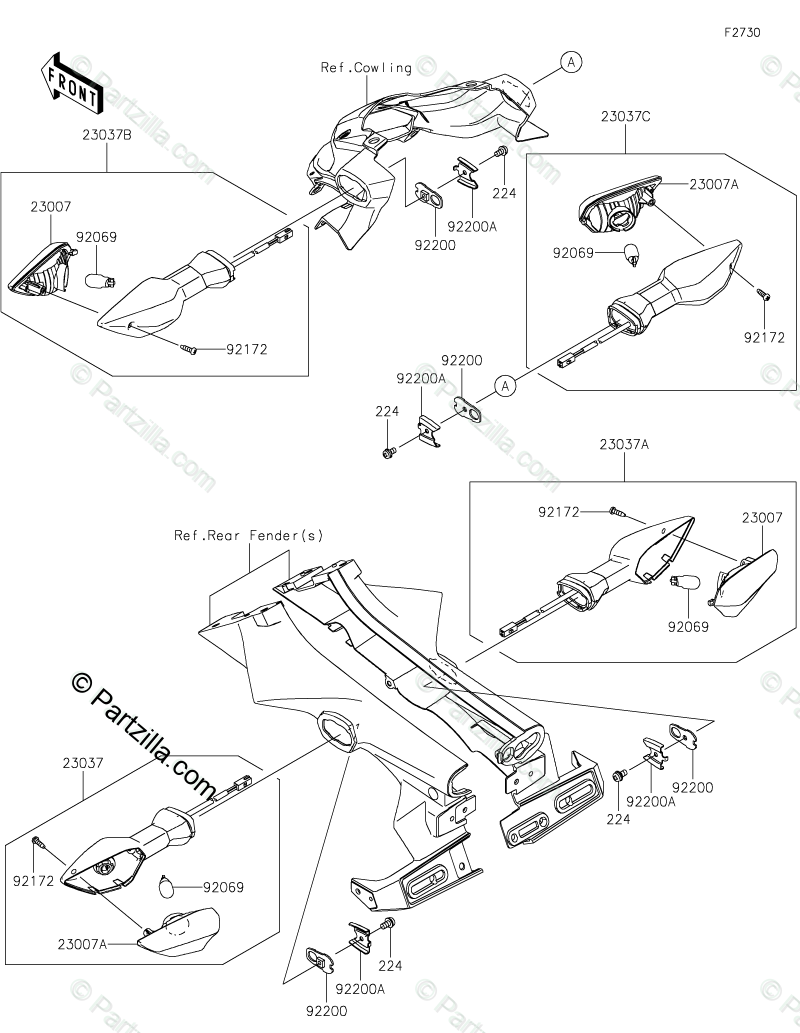 F2730

FRONT

Ref.Cowling

A

23037B

23007

92069

92172

224

92200A

92200

23037C

23007A

92069

92172

92200

92200A

A

224

23037A

92172

23007

92069

Ref.Rear Fender(s)

© Partzilla.com

23037

92172

92069

23007A

92200

92200A

224

224

92200A

92200