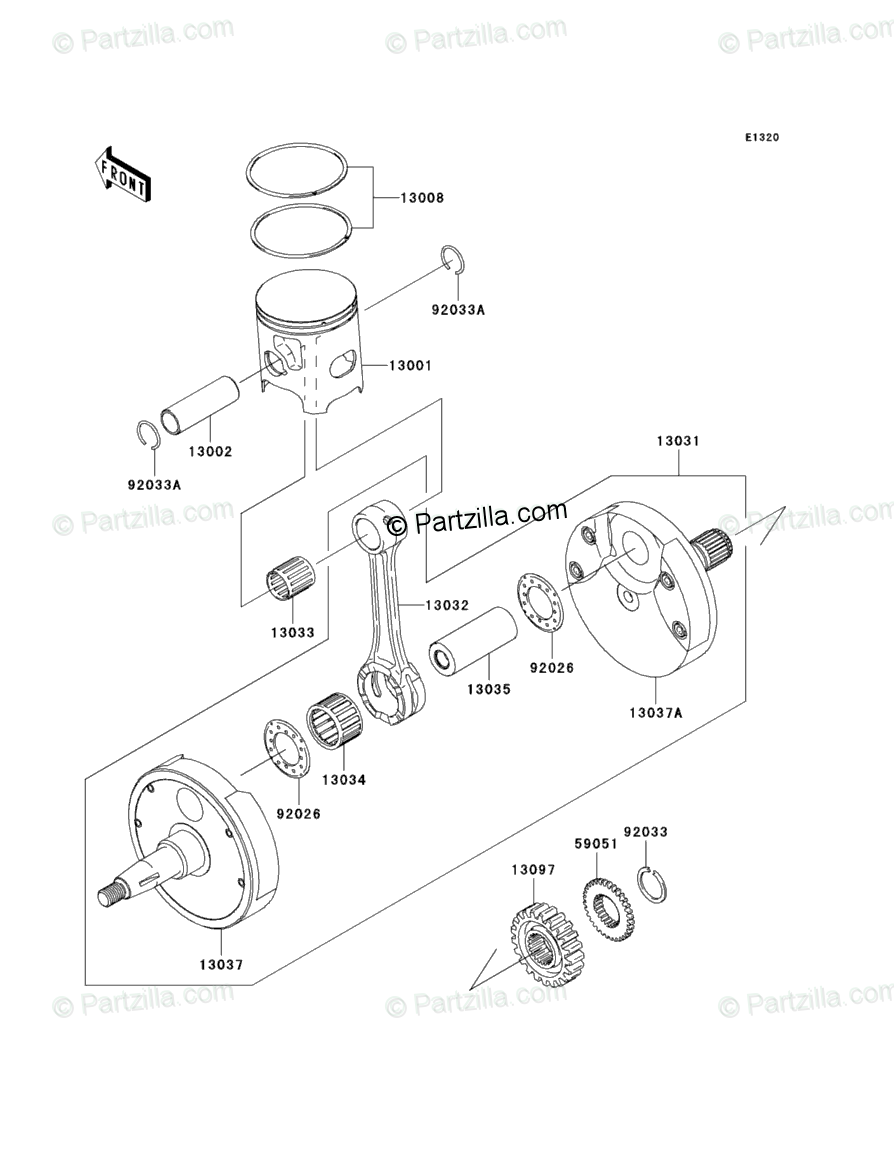 © Partzilla.com © Partzilla.com © Partzilla.com

E1320

FRONT

13008

92033A

13001

13002

92033A

13031

© Partzilla.com © Partzilla.com © Partzilla.com

13033

13032

13035

92026

13037A

13034

92026

92033

59051

13097

13037

© Partzilla.com © Partzilla.com © Partzilla.com