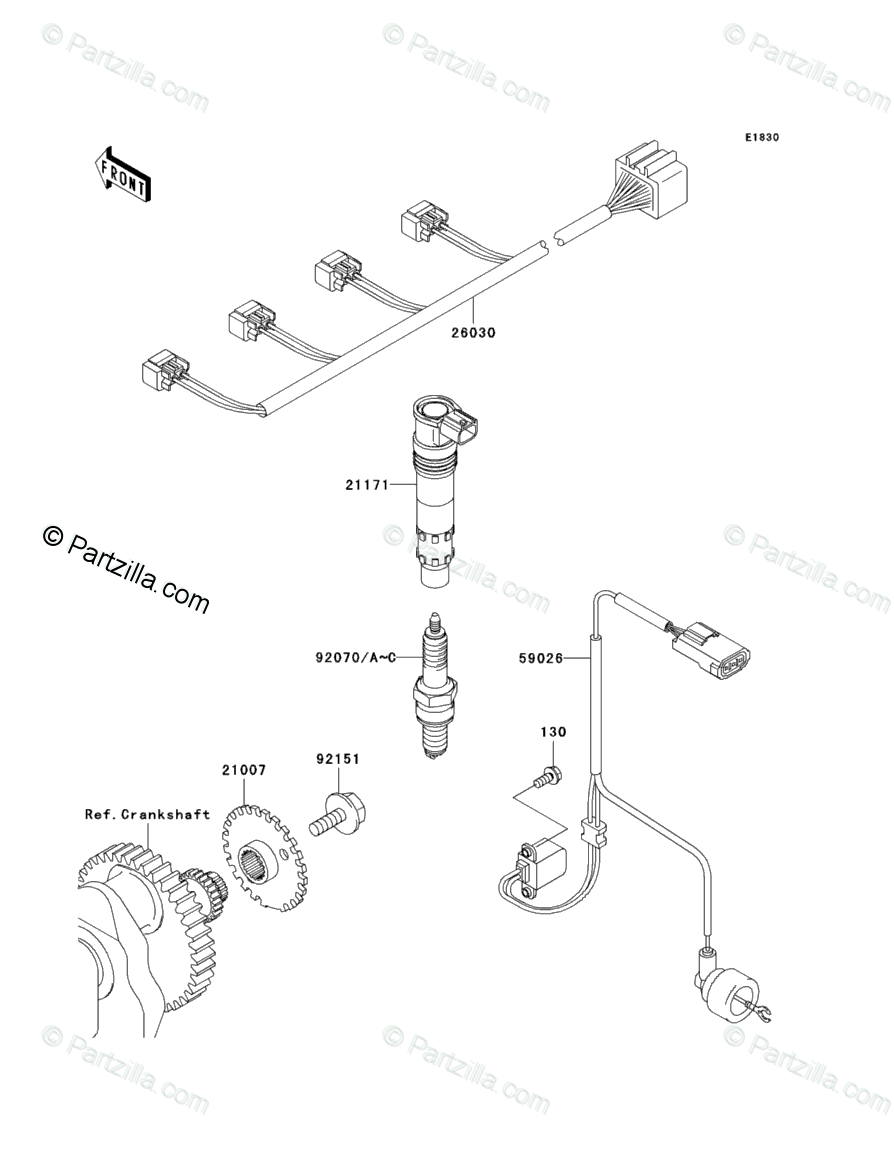 © Partzilla.com
© Partzilla.com
© Partzilla.com

E1830

FRONT

26030

21171

© Partzilla.com

© Partzilla.com

© Partzilla.com

92070/A~C

59026

130

21007

92151

Ref.Crankshaft

© Partzilla.com
© Partzilla.com
© Partzilla.com