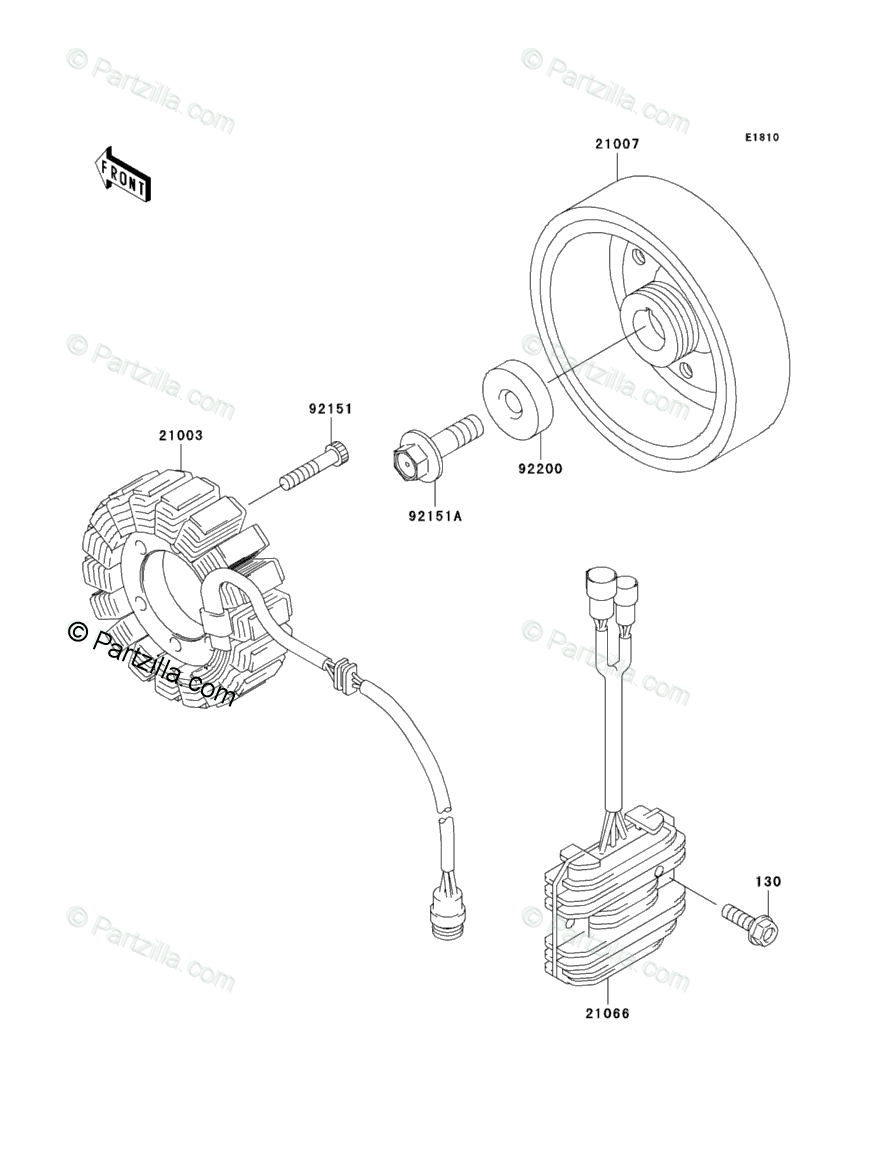 © Partzilla.com
© Partzilla.com
FRONT
21007
E1810
© Partzilla.com
© Partzilla.com
92151
21003
92200
92151A
© Partzilla.com
© Partzilla.com
130
© Partzilla.com
© Partzilla.com
21066