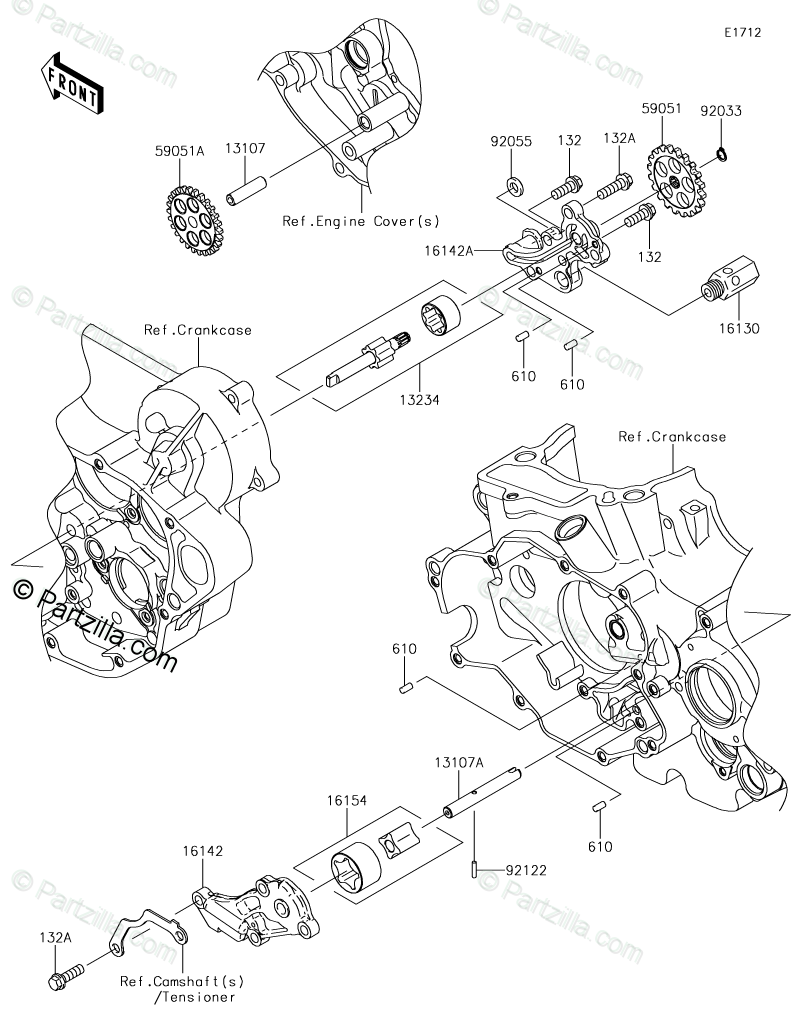 E1712

FRONT

59051A
13107
Ref.Engine Cover(s)
92055
132
132A
59051
92033
16142A
132
16130
Ref.Crankcase
13234
610
610
Ref.Crankcase
© Partzilla.com
610
13107A
16154
16142
92122
610
132A
Ref.Camshaft(s)
/Tensioner