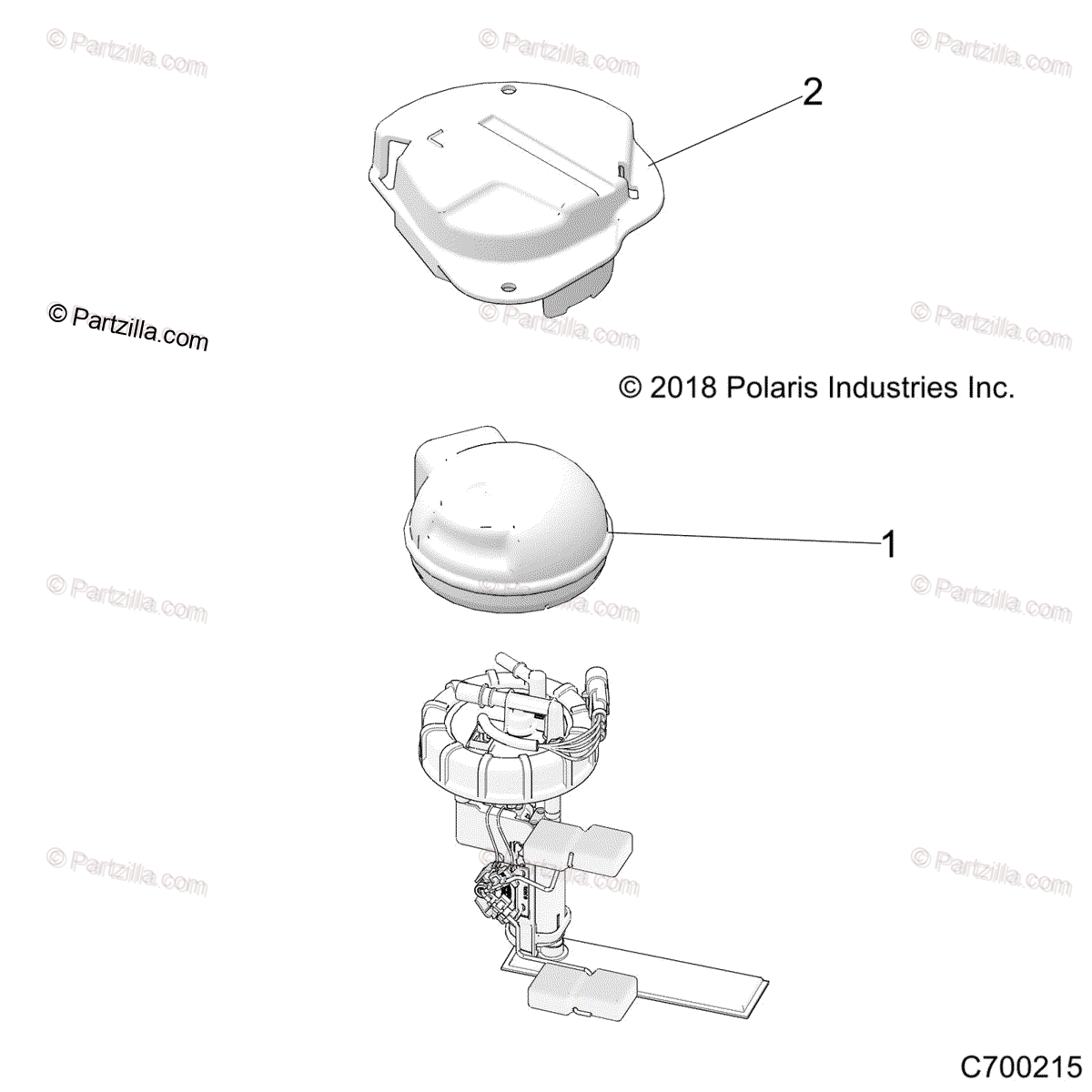 © Partzilla.com © Partzilla.com © Partzilla.com

2

© Partzilla.com

© Partzilla.com © Partzilla.com

© 2018 Polaris Industries Inc.

1

© Partzilla.com © Partzilla.com © Partzilla.com

© Partzilla.com © Partzilla.com © Partzilla.com

C700215