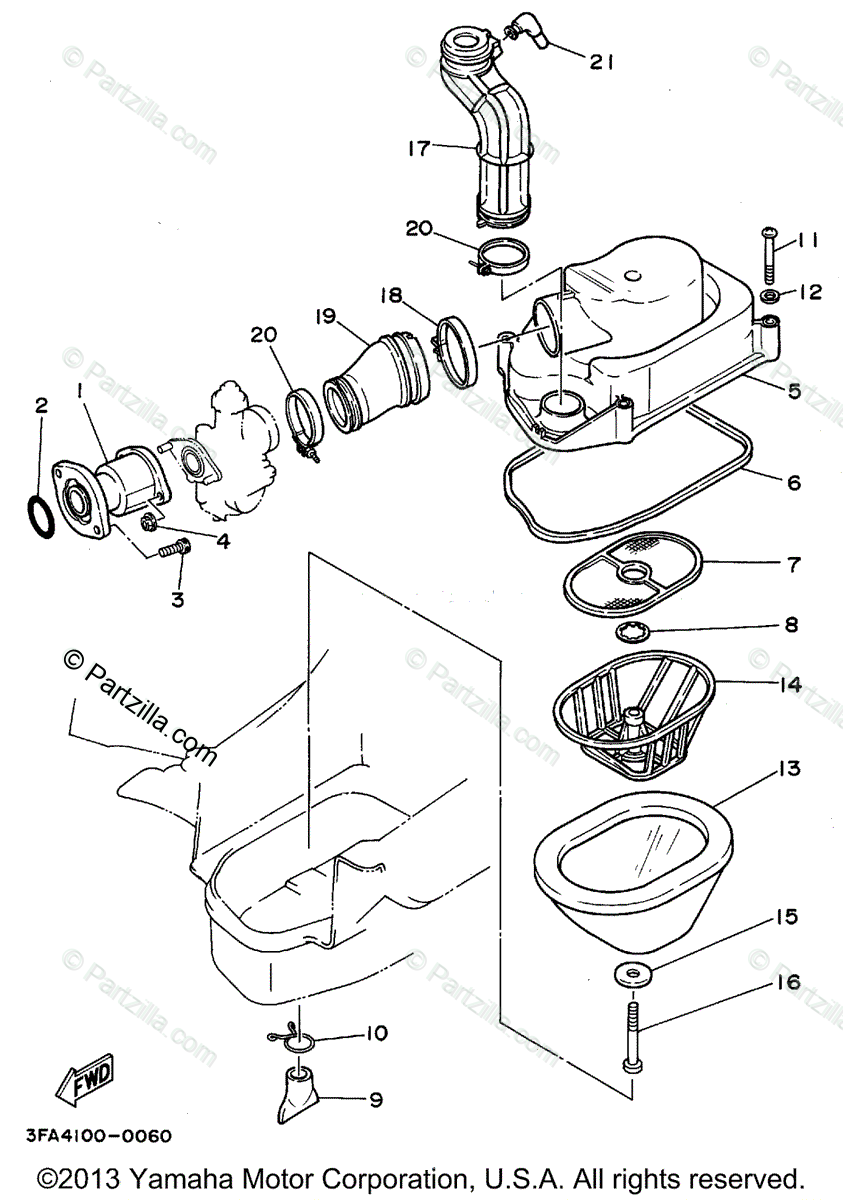 21
17
20
11
12
18
19
20
5
2
1
6
4
3
7
8
© Partzilla.com
14
13
15
16
10
9
FWD
3FA4100-0060
©2013 Yamaha Motor Corporation, U.S.A. All rights reserved.