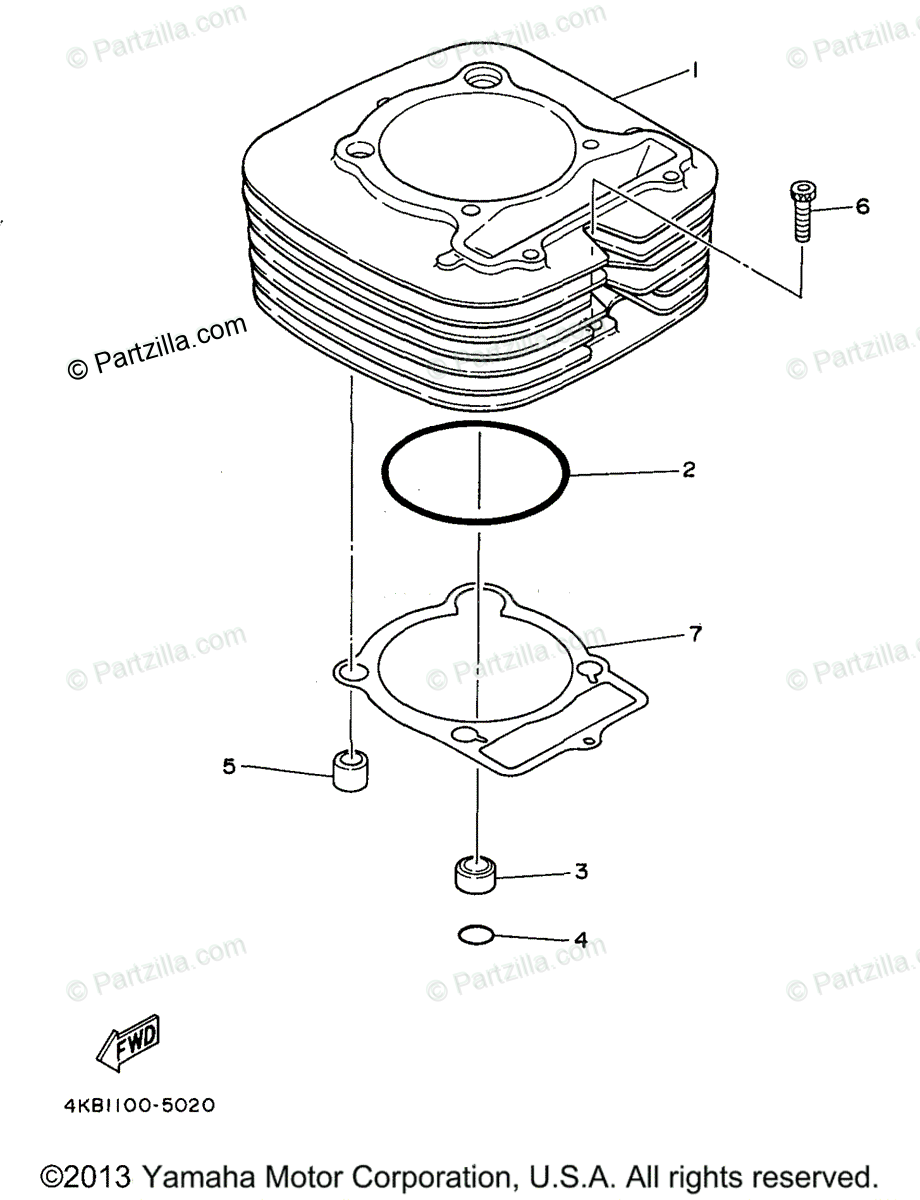 © Partzilla.com
© Partzilla.com
© Partzilla.com
1
6
© Partzilla.com
© Partzilla.com
© Partzilla.com
2
7
© Partzilla.com
© Partzilla.com
© Partzilla.com
5
3
4
© Partzilla.com
© Partzilla.com
© Partzilla.com
FWD
4KB1100-5020
©2013 Yamaha Motor Corporation, U.S.A. All rights reserved.