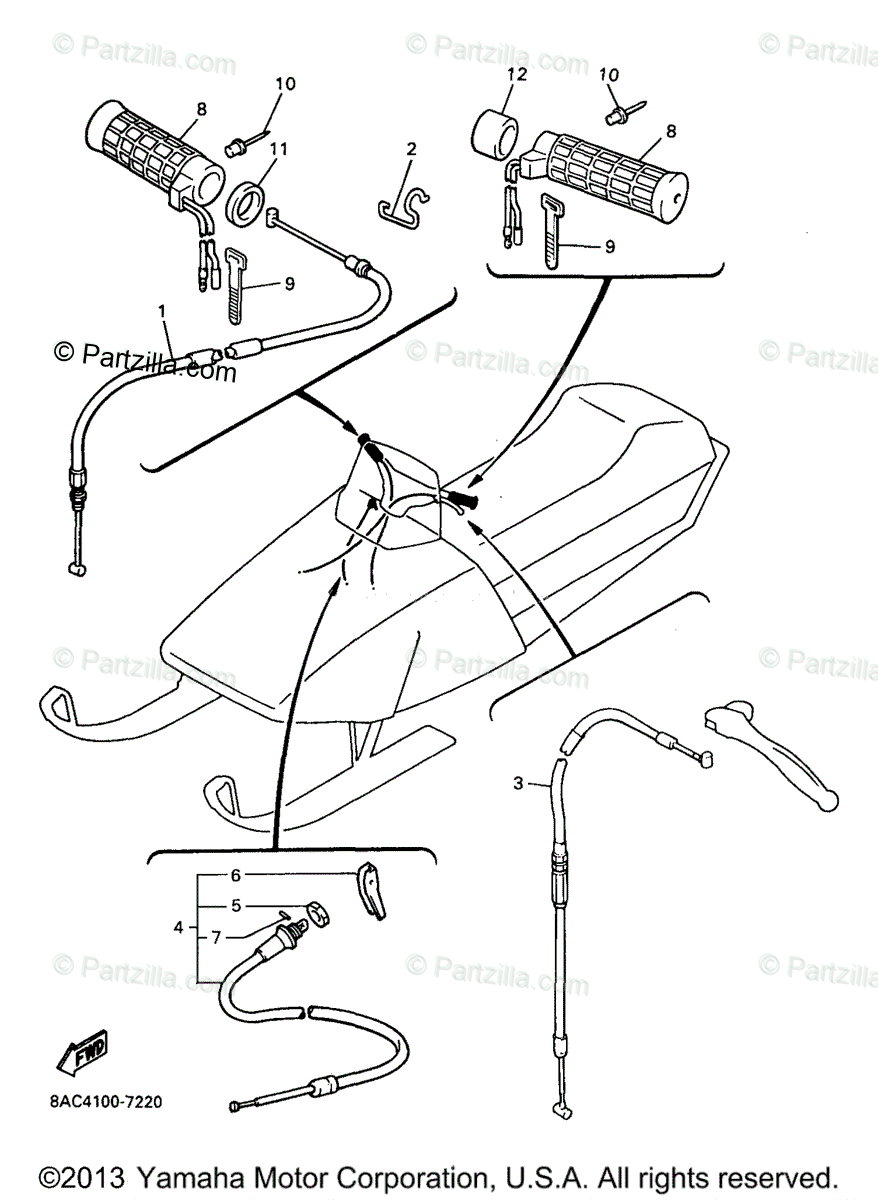 © Partzilla.com © Partzilla.com © Partzilla.com

10
8
11
2
12
10
8
9
9
1
© Partzilla.com
© Partzilla.com © Partzilla.com
© Partzilla.com © Partzilla.com © Partzilla.com
3
6
5
4
7
© Partzilla.com © Partzilla.com © Partzilla.com
FWD
8AC4100-7220

©2013 Yamaha Motor Corporation, U.S.A. All rights reserved.