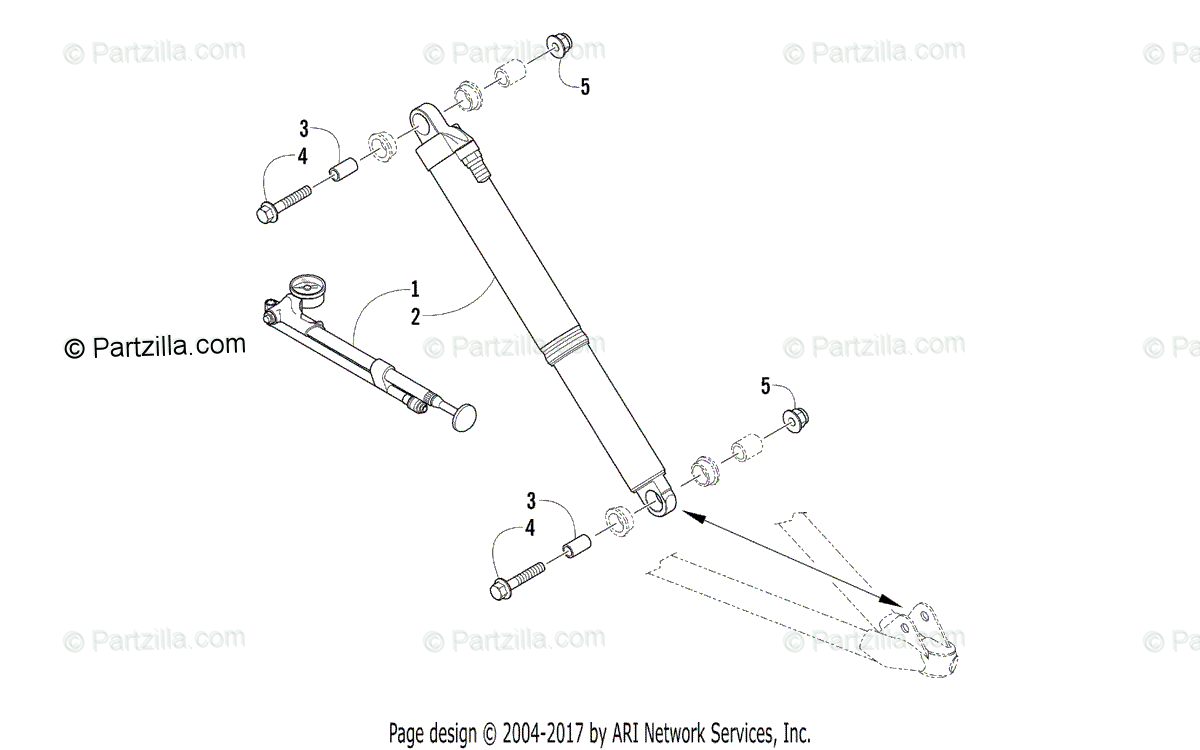 © Partzilla.com © Partzilla.com © Partzilla.com © Pa

5

3
4

1
2

© Partzilla.com © Partzilla.com © Partzilla.com © Pa

5

3
4

© Partzilla.com © Partzilla.com © Partzilla.com © Pa

Page design © 2004-2017 by ARI Network Services, Inc.