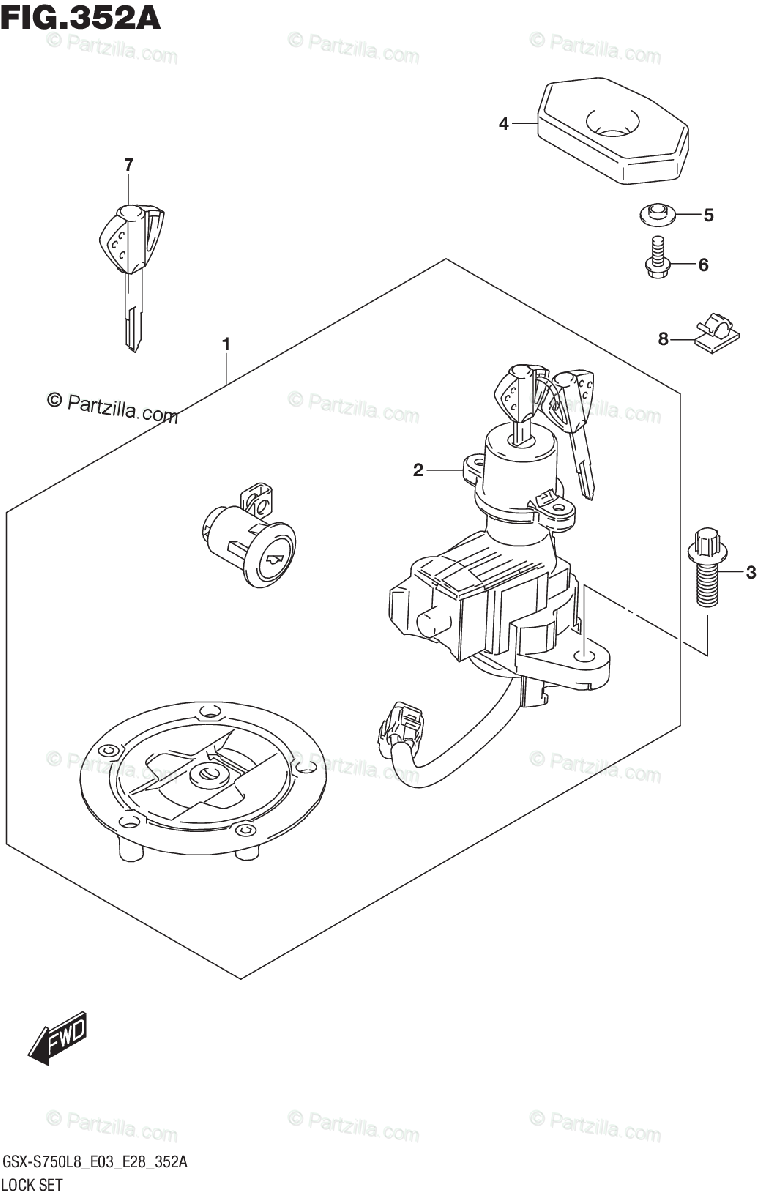 FIG.352A

© Partzilla.com © Partzilla.com © Partzilla.com

4

7

5

6

8

1

© Partzilla.com © Partzilla.com © Partzilla.com

2

3

© Partzilla.com © Partzilla.com © Partzilla.com

FWD

© Partzilla.com © Partzilla.com © Partzilla.com

GSX-S750L8_E03_E28_352A
LOCK SET