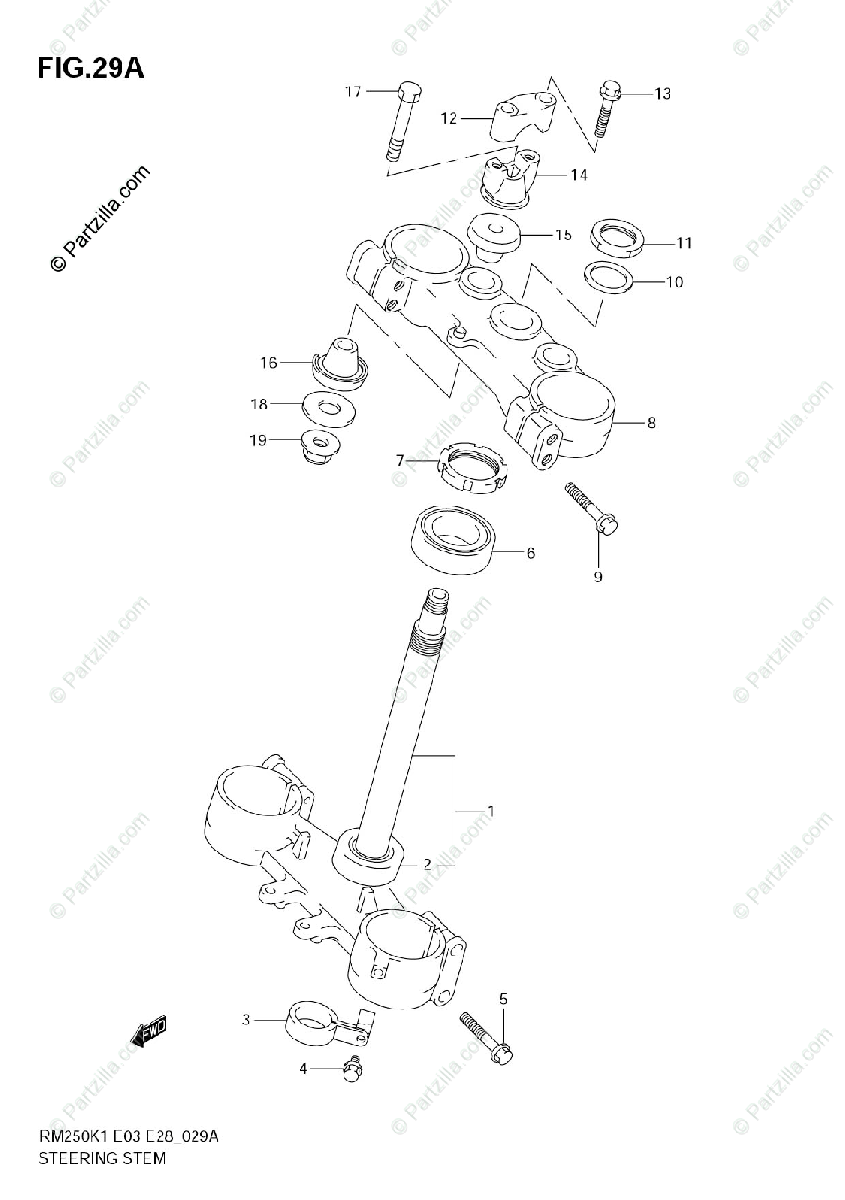 FIG.29A

© Partzilla.com

17
12
13
14
15
11
10
16
18
19
8
7
9
6
1
2
3
4
5
FWD

RM250K1 E03 E28_029A
STEERING STEM