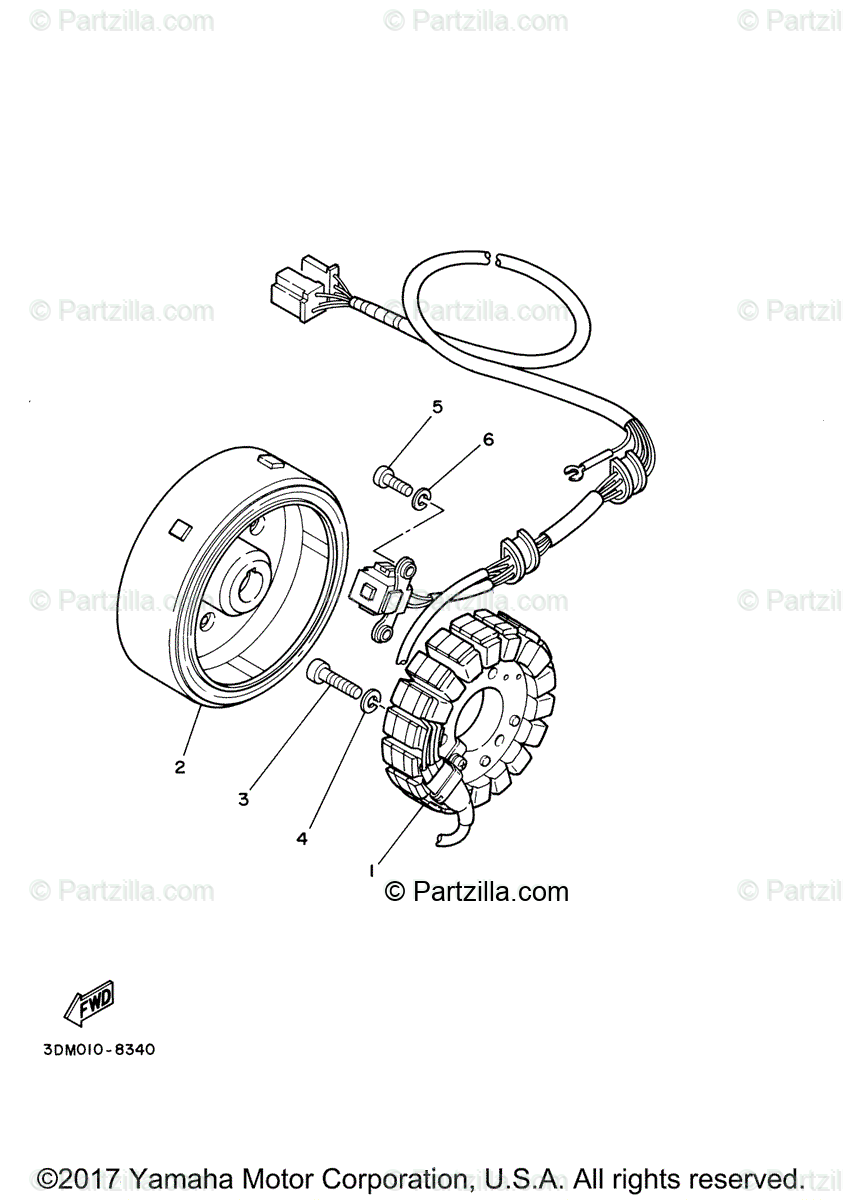 © Partzilla.com © Partzilla.com © Partzil

© Partzilla.com © Partzilla.com © Partzil

5
6

© Partzilla.com © Partzilla.com © Partzil

2
3
4
1

© Partzilla.com © Partzilla.com © Partzil

FWD

3DM010-8340

©2017 Yamaha Motor Corporation, U.S.A. All rights reserved.