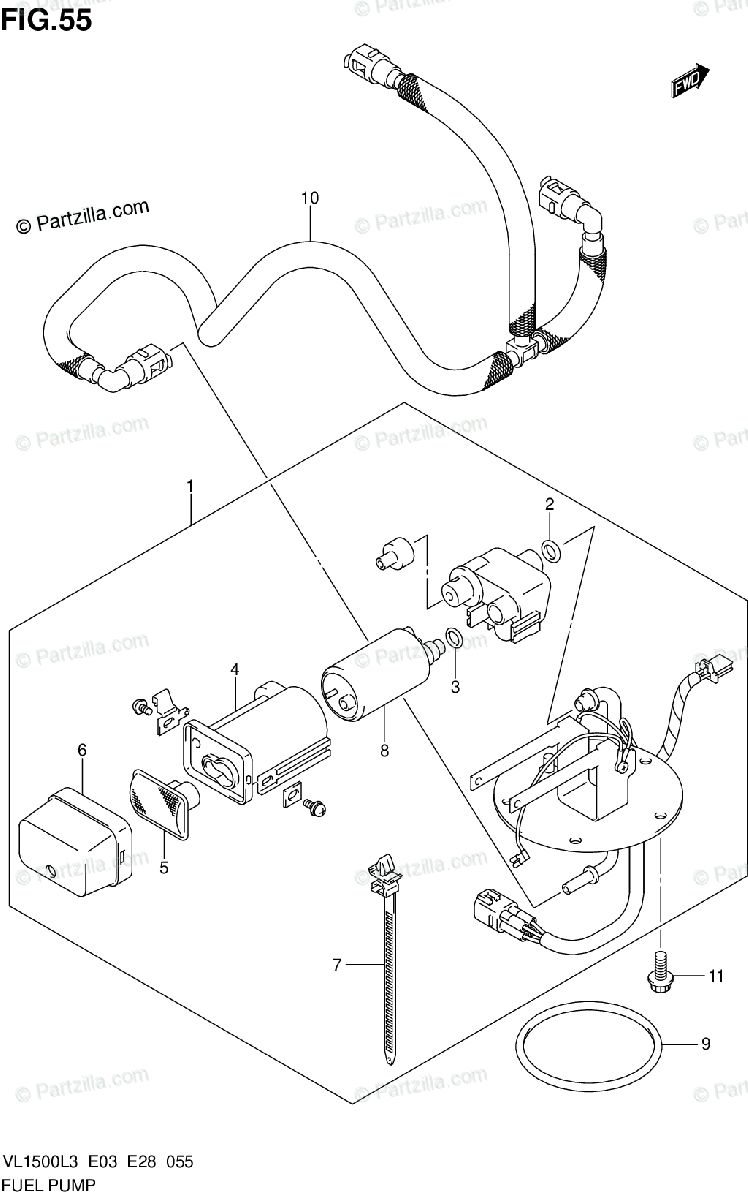 FIG.55

FWD

© Partzilla.com

10

1

2

3

4

8

6

5

7

11

9

VL1500L3 E03 E28 055
FUEL PUMP