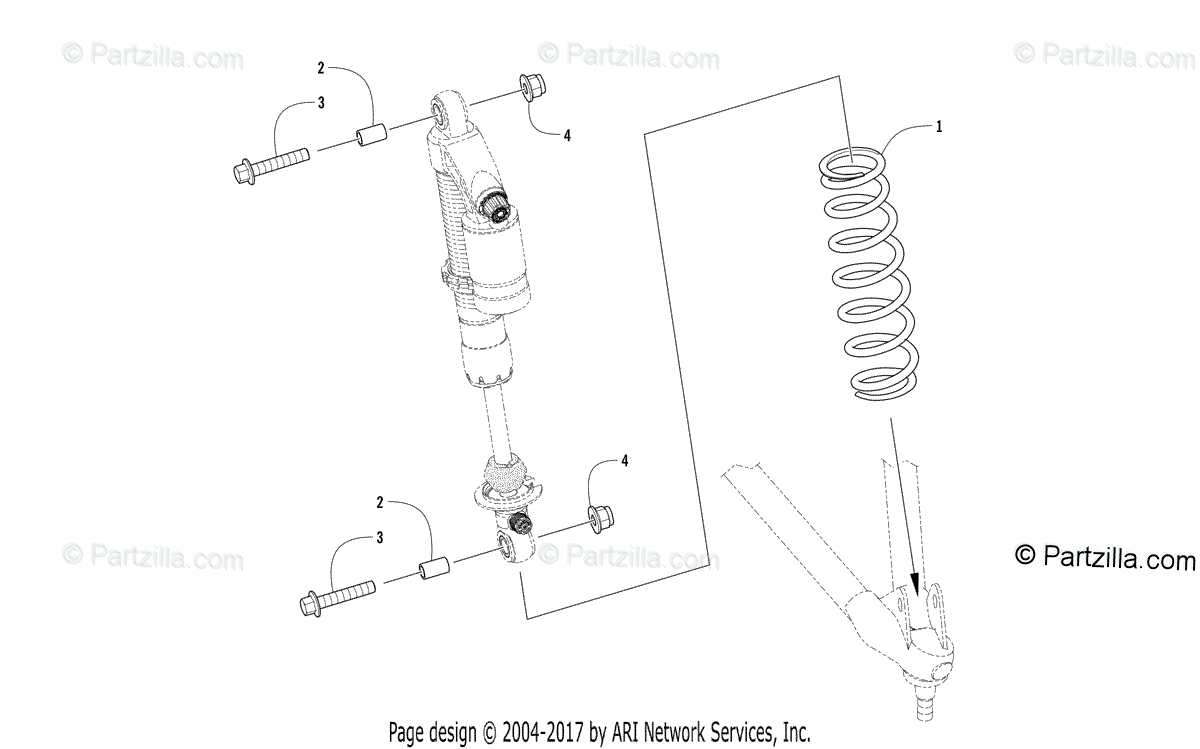 © Partzilla.com © Partzilla.com © Partzilla.com

2
3
4
1

4
2
3

© Partzilla.com © Partzilla.com © Partzilla.com

Page design © 2004-2017 by ARI Network Services, Inc.