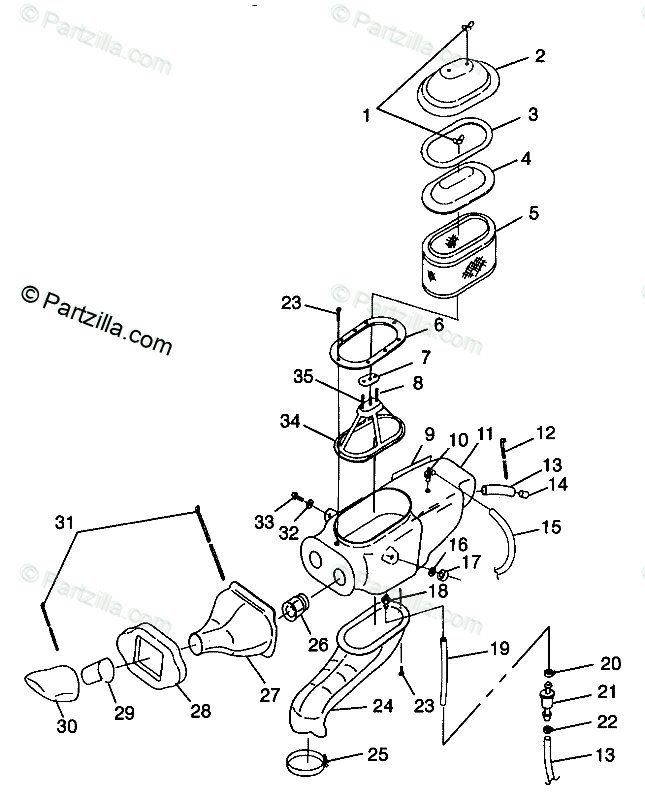 © Partzilla.com
© Partzilla.com
© Partzilla.com
© Partzilla.com
© Partzilla.com
© Partzilla.com

2
1
3
4
5
23
6
7
35
8
34
9
10
11
12
13
14
33
32
15
31
16
17
18
26
19
20
21
22
13
27
28
29
30
24
23
25