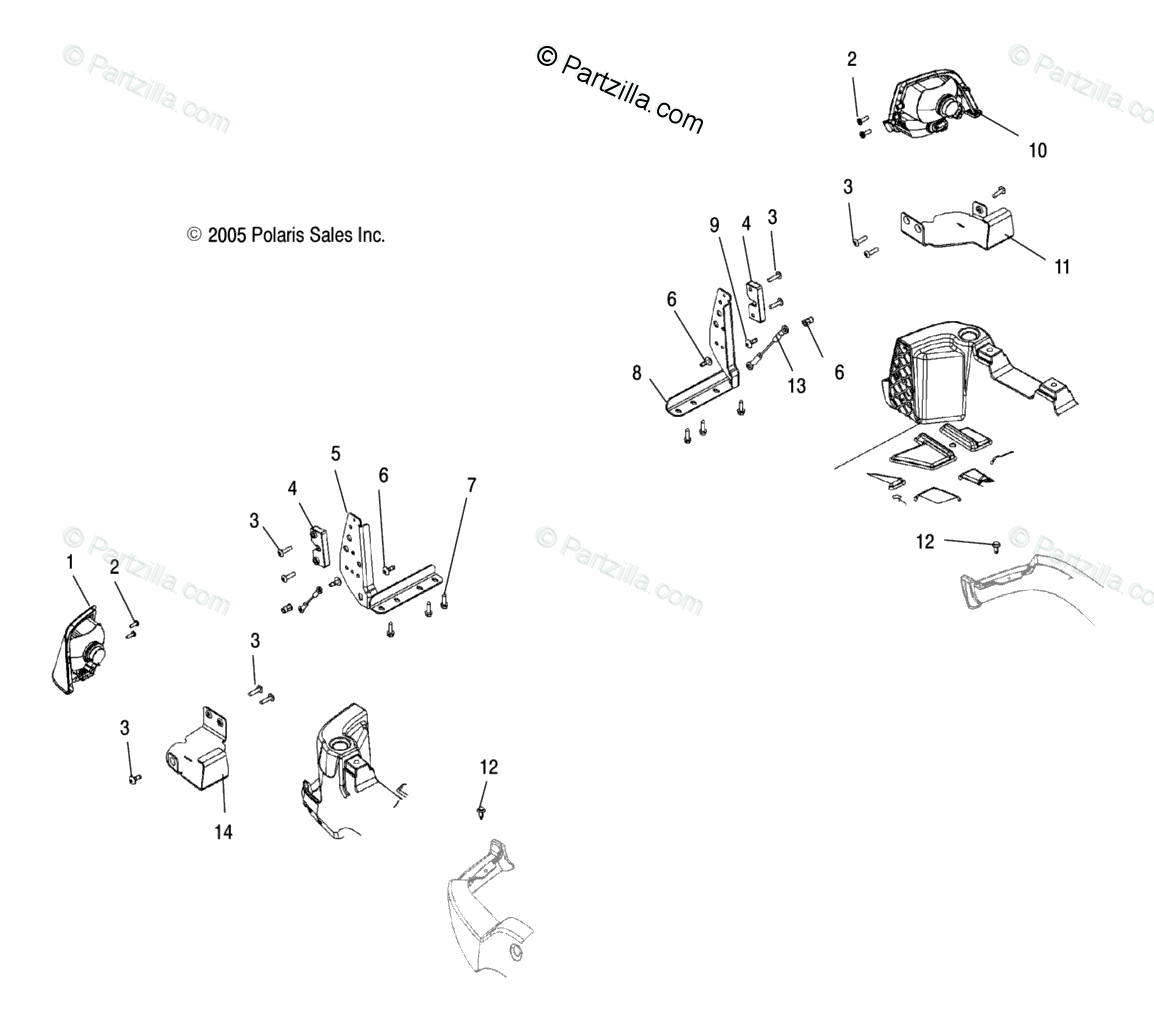 © Partzilla.com

© Partzilla.com

© Partzilla.com

© 2005 Polaris Sales Inc.

2
10
3
11
9
4
3
6
8
13
6

12

© Partzilla.com

© Partzilla.com

© Partzilla.com

5
4
6
7
3
1
2
3
3
14
12