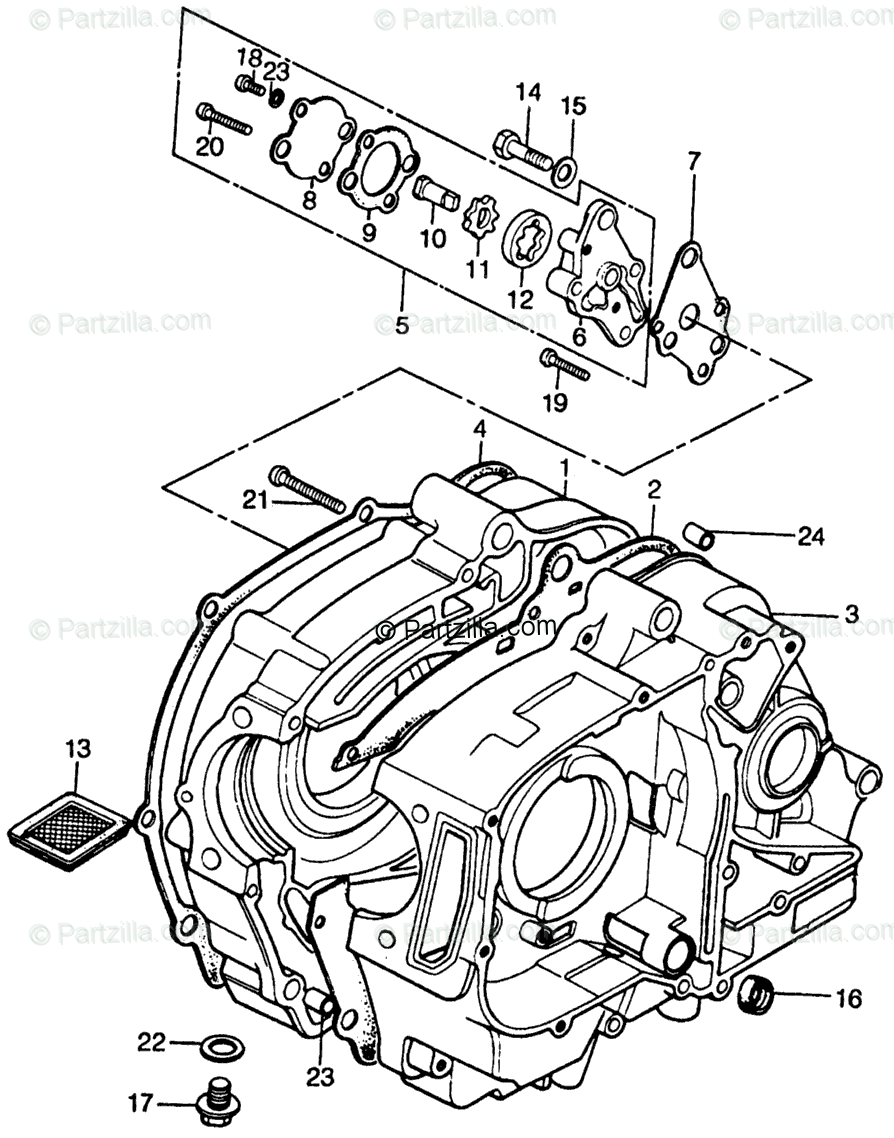 © Partzilla.com © Partzilla.com © Partzilla.com

18
23
20
8
9
10
11
12
14
15
7
6
5
19

© Partzilla.com © Partzilla.com © Partzilla.com

4
1
2
21
24
3

© Partzilla.com © Partzilla.com © Partzilla.com

13

© Partzilla.com © Partzilla.com © Partzilla.com

16
22
23
17