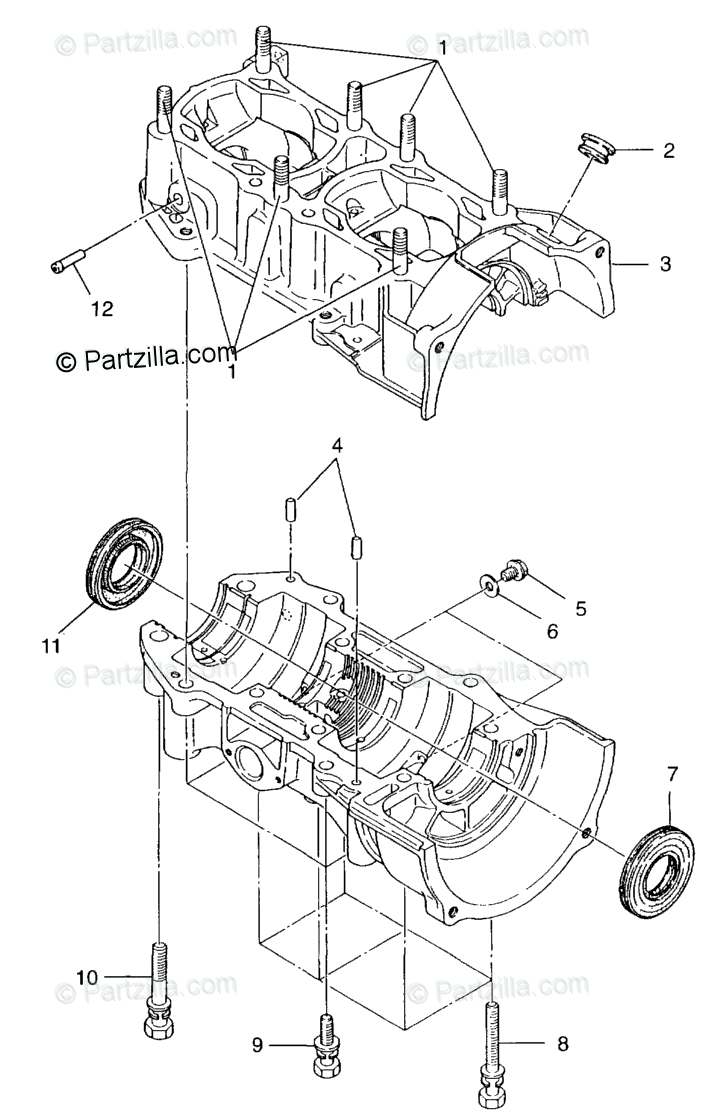 © Partzilla.com
© Partzilla.com
1
2
3
12
© Partzilla.com
1
© Partzilla.com
4
5
6
11
© Partzilla.com
© Partzilla.com
7
10
© Partzilla.com
© Partzilla.com
9
8