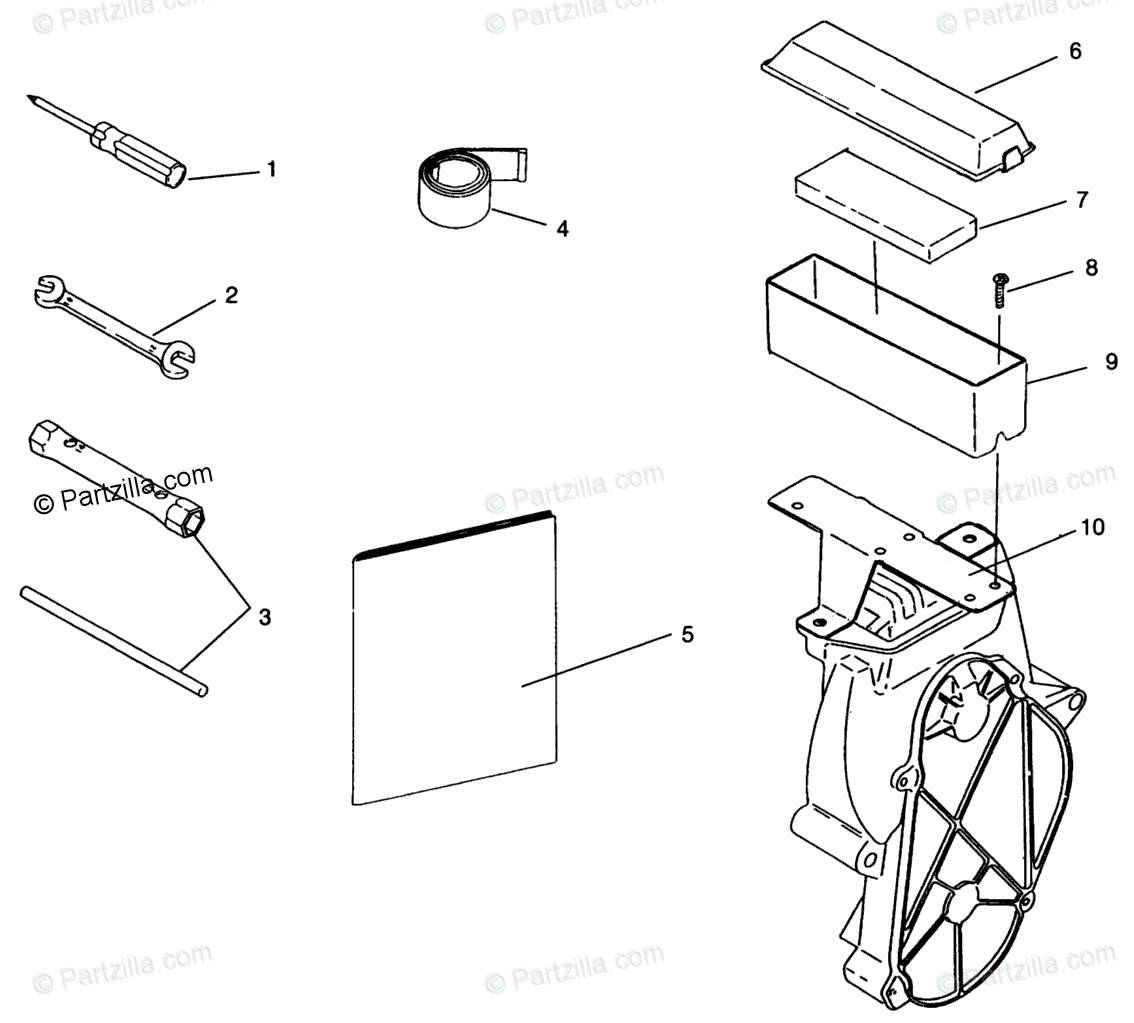 © Partzilla.com
© Partzilla.com
© Partzilla.com

6

1

4

7

8

2

9

© Partzilla.com
© Partzilla.com
© Partzilla.com

10

3

5

© Partzilla.com
© Partzilla.com
© Partzilla.com