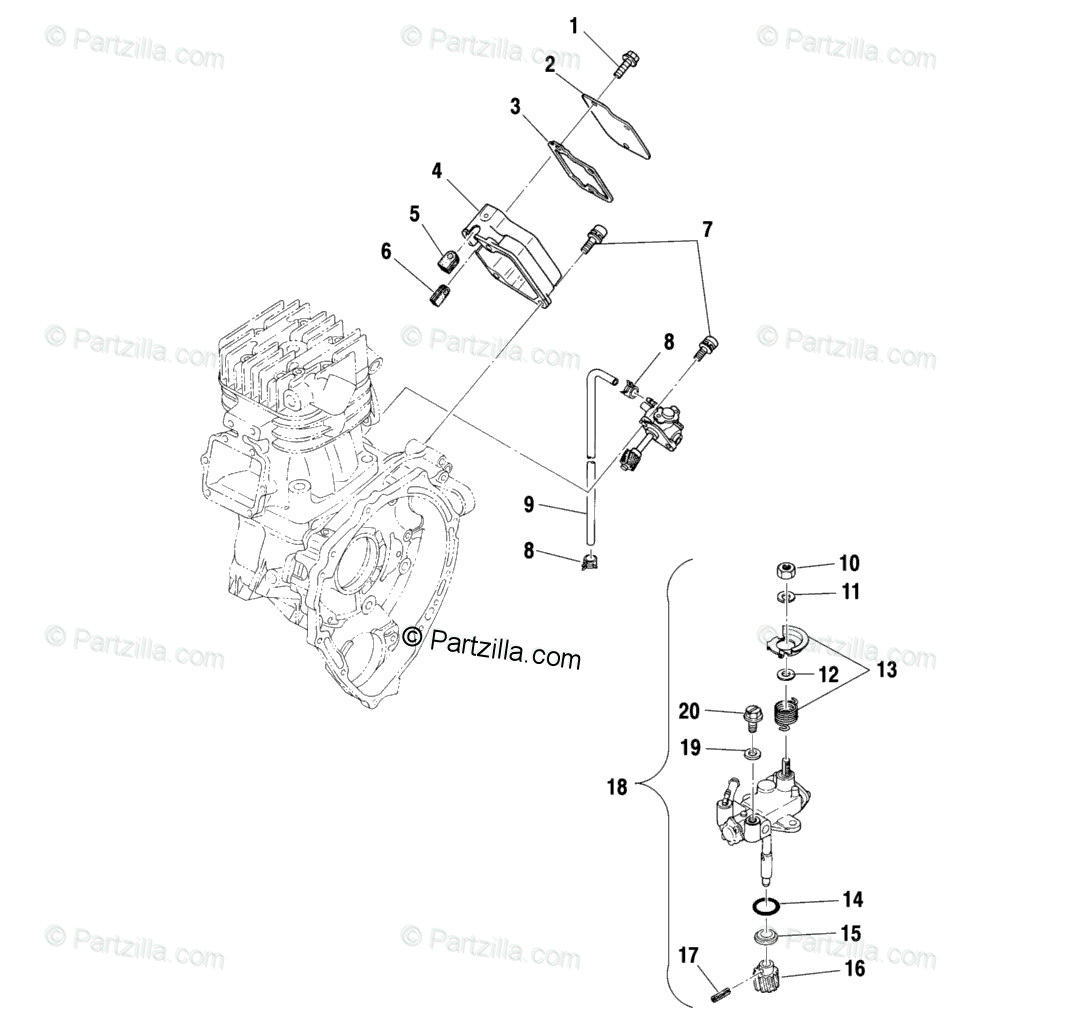 © Partzilla.com © Partzilla.com © Partzilla.com

1
2
3
4
5
6
7

© Partzilla.com © Partzilla.com © Partzilla.com

8
9
8

10
11
© Partzilla.com © Partzilla.com
© Partzilla.com
12
13
20
19
18
14
15
16
17

© Partzilla.com © Partzilla.com © Partzilla.com