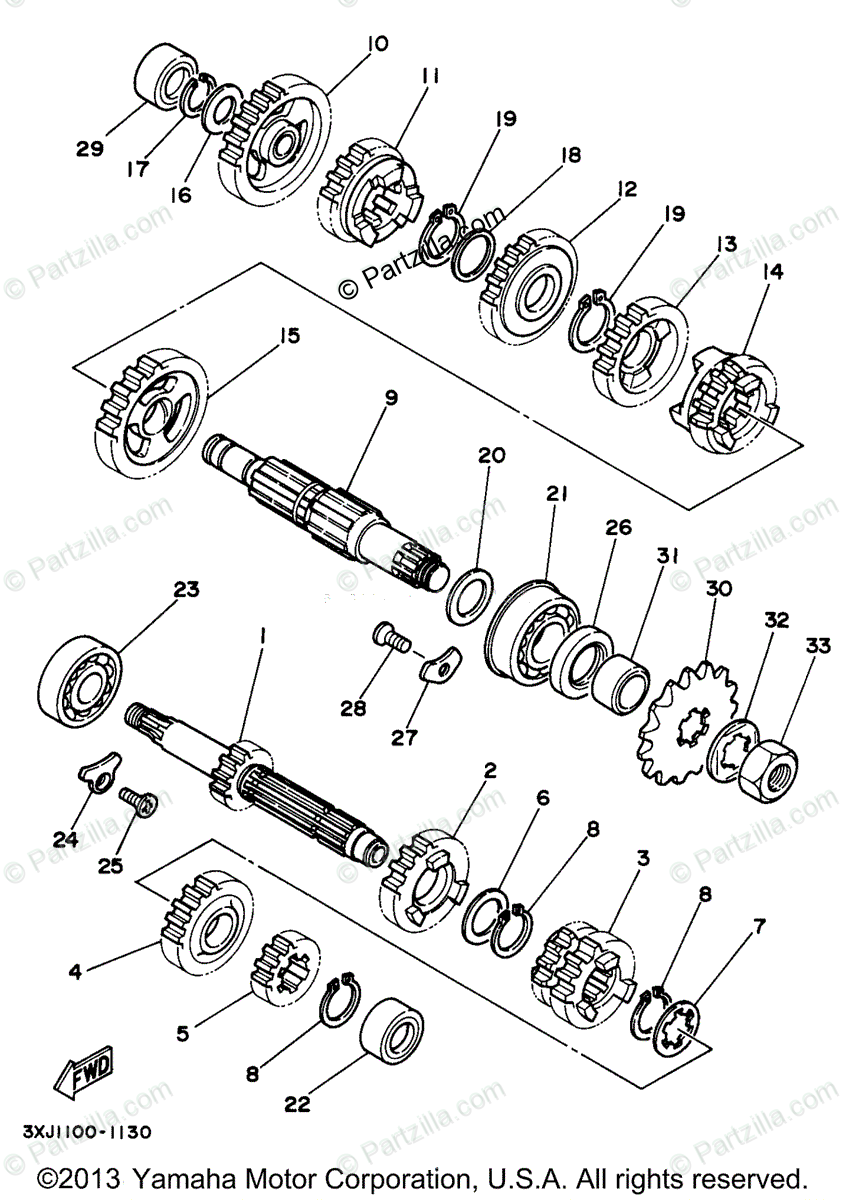 10
11
29
17
16
19
18
12
19
13
14
© Partzilla.com
15
9
20
21
26
31
30
32
33
23
1
28
27
24
25
2
6
8
3
8
7
4
5
8
22
FWD
3XJ1100-1130
©2013 Yamaha Motor Corporation, U.S.A. All rights reserved.