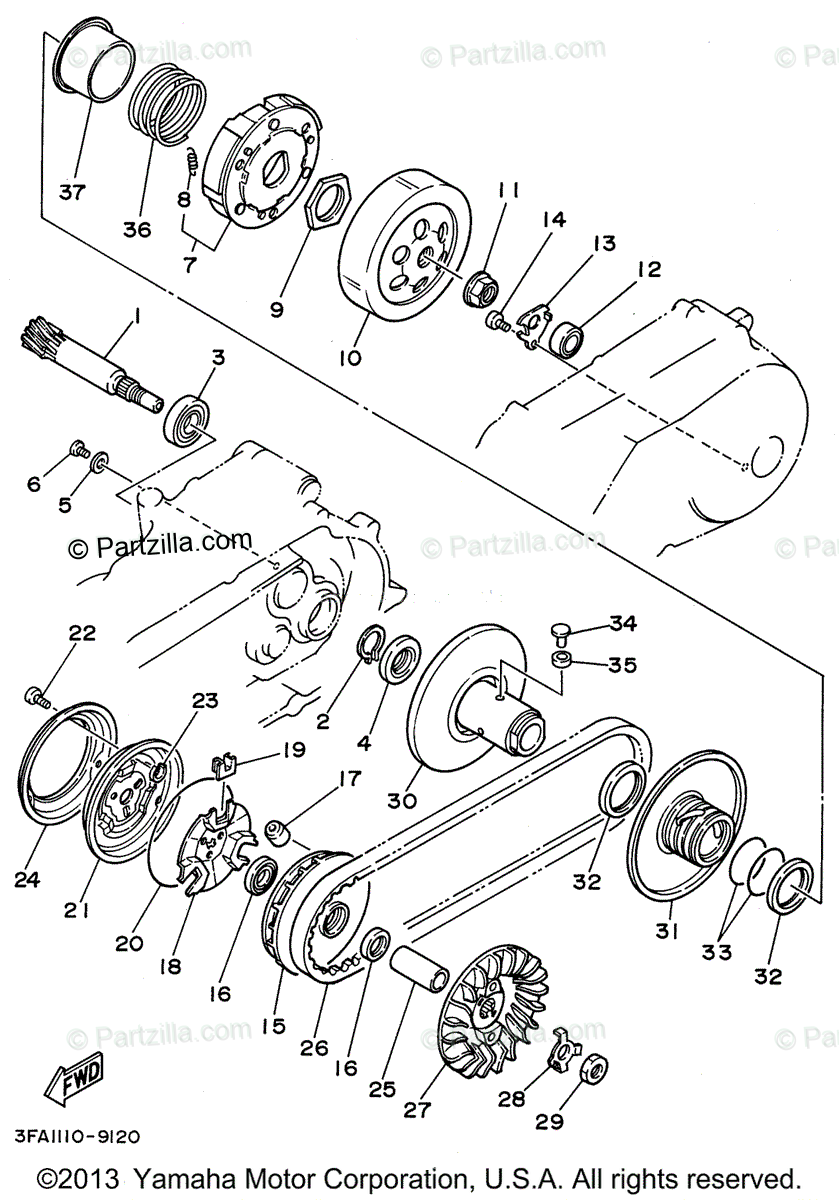 © Partzilla.com © Partzilla.com © Pa

37
36
8
7
9
10
11
14
13
12
1
3
6
5

© Partzilla.com © Partzilla.com © Pa

22
23
19
17
2
4
34
35
30
24
21
20
18
16
15
26
16
25
27
28
29
32
31
33
32

© Partzilla.com © Partzilla.com © Pa

FWD

3FA1110-9120

©2013 Yamaha Motor Corporation, U.S.A. All rights reserved.