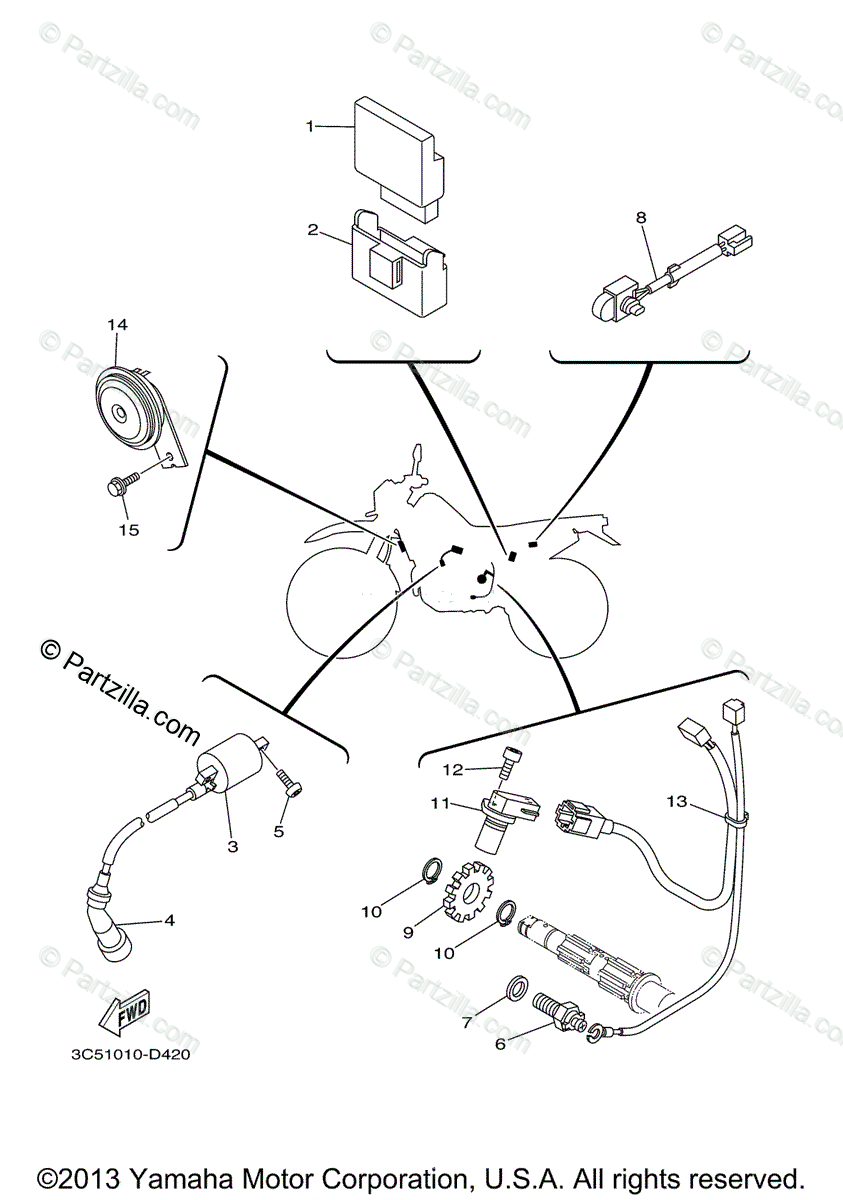 © Partzilla.com

1
2
8
14
15
© Partzilla.com
3
5
4
12
11
13
10
9
10
7
6
FWD
3C51010-D420

©2013 Yamaha Motor Corporation, U.S.A. All rights reserved.