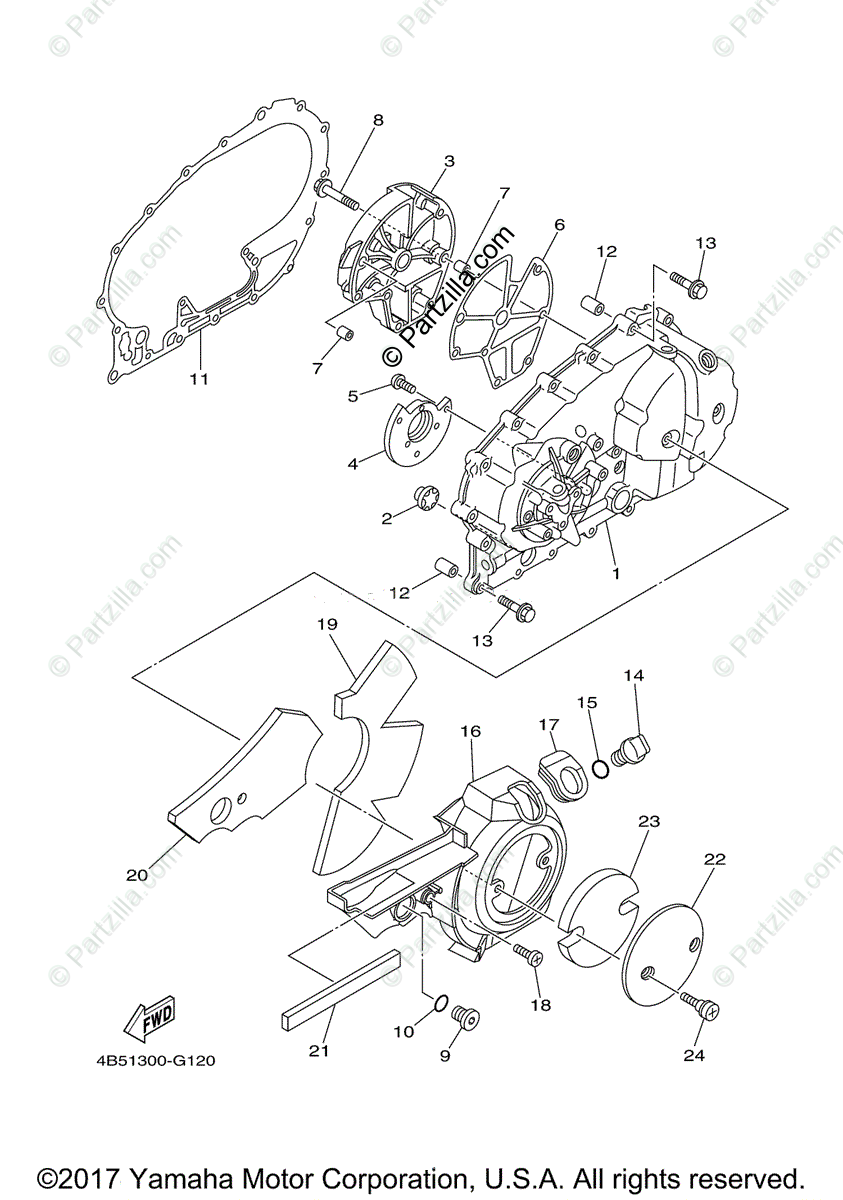 © Partzilla.com

8
3
7
6
12
13
11
7
5
4
2
1
12
13
19
14
15
17
16
23
22
20
18
21
10
9
24

FWD

4B51300-G120

©2017 Yamaha Motor Corporation, U.S.A. All rights reserved.