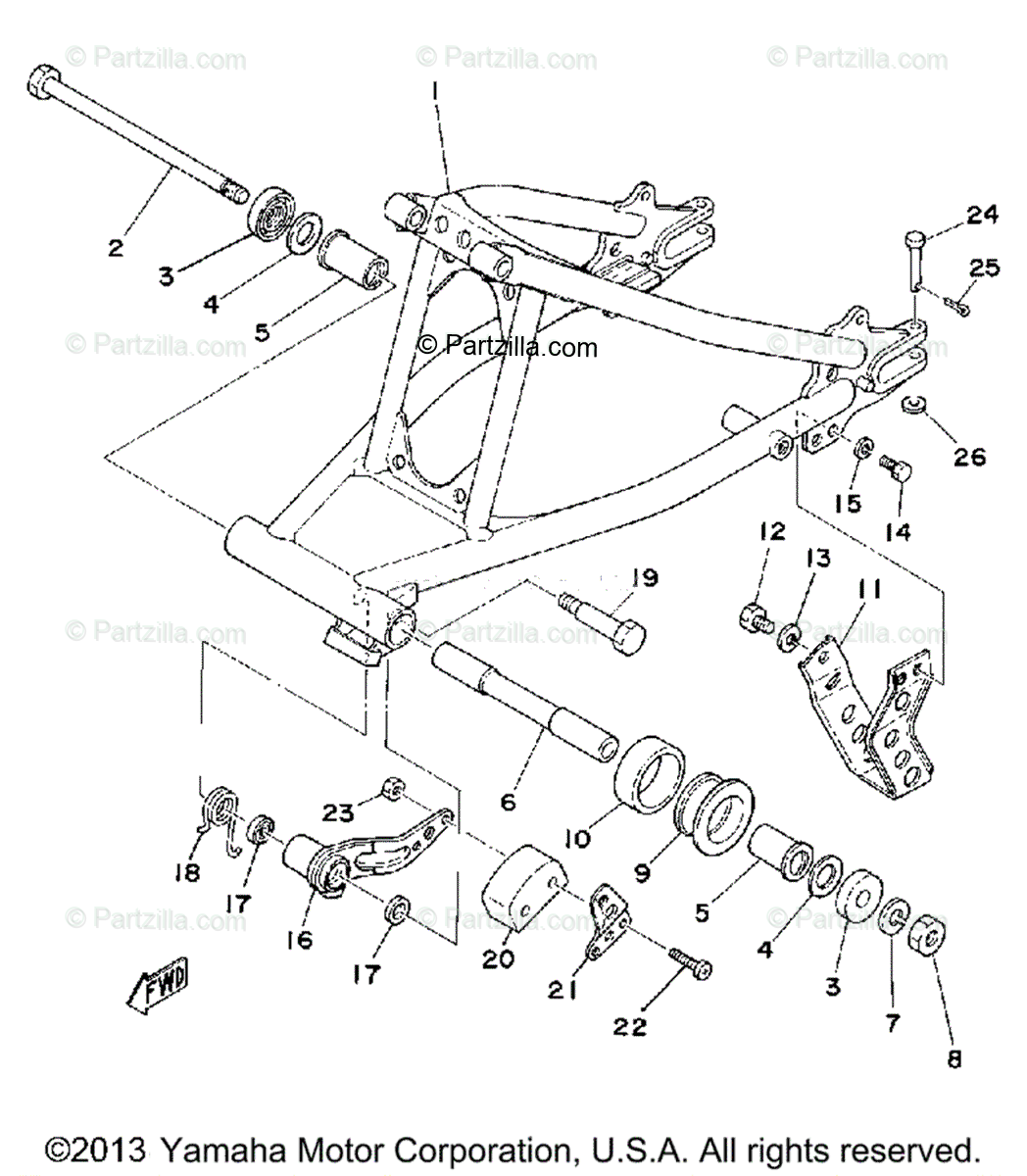 © Partzilla.com © Partzilla.com © Partzilla.com

1

2

3

4

5

24

25

© Partzilla.com © Partzilla.com © Partzilla.com

26

15

14

12

13

11

19

© Partzilla.com © Partzilla.com

6

10

9

23

18

17

16

17

20

21

22

5

4

3

7

8

© Partzilla.com © Partzilla.com © Partzilla.com

FWD

©2013 Yamaha Motor Corporation, U.S.A. All rights reserved.