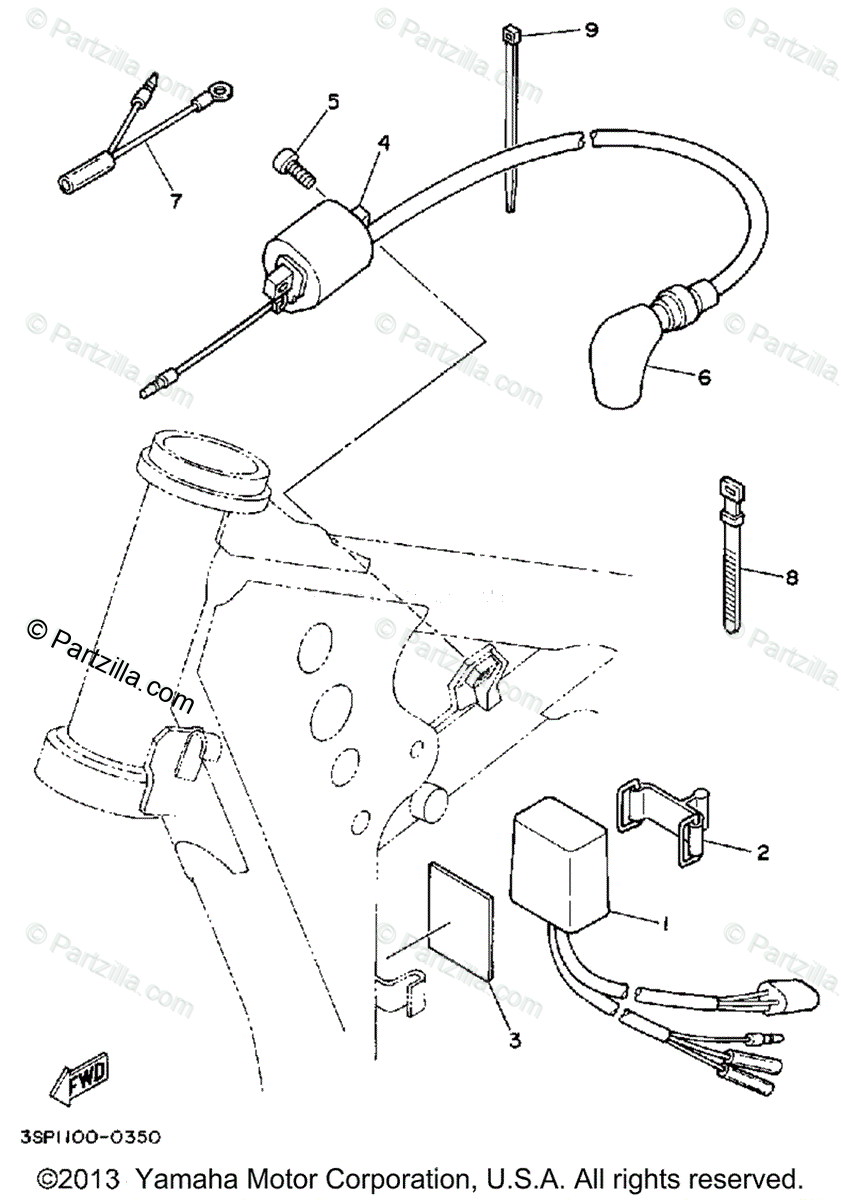 © Partzilla.com

9
5
4
7
6
8
2
1
3
FWD

3SP1100-0350

©2013 Yamaha Motor Corporation, U.S.A. All rights reserved.