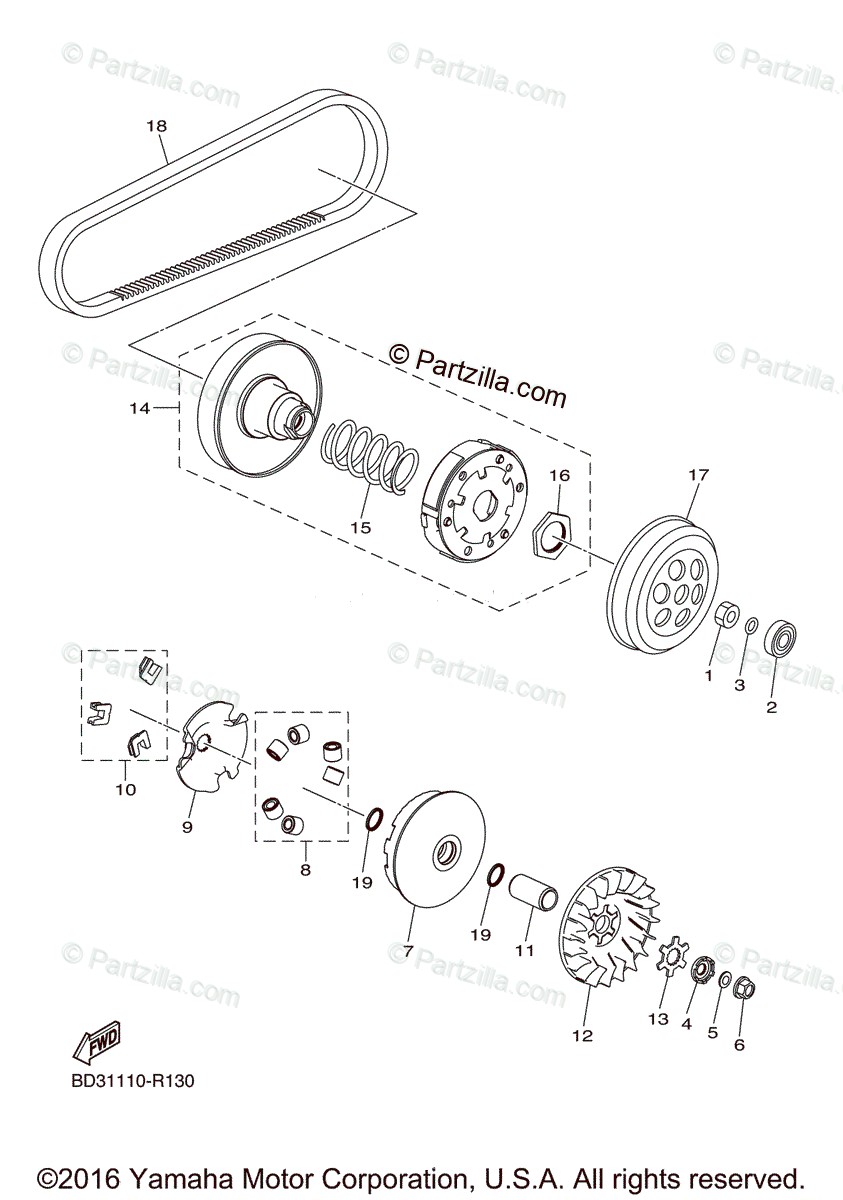 © Partzilla.com © Partzilla.com © Partzilla.com

18

© Partzilla.com © Partzilla.com © Partzilla.com

14

15

16

17

1

3

2

© Partzilla.com © Partzilla.com © Partzilla.com

10

9

8

19

7

19

11

12

13

4

5

6

© Partzilla.com © Partzilla.com © Partzilla.com

FWD

BD31110-R130

©2016 Yamaha Motor Corporation, U.S.A. All rights reserved.