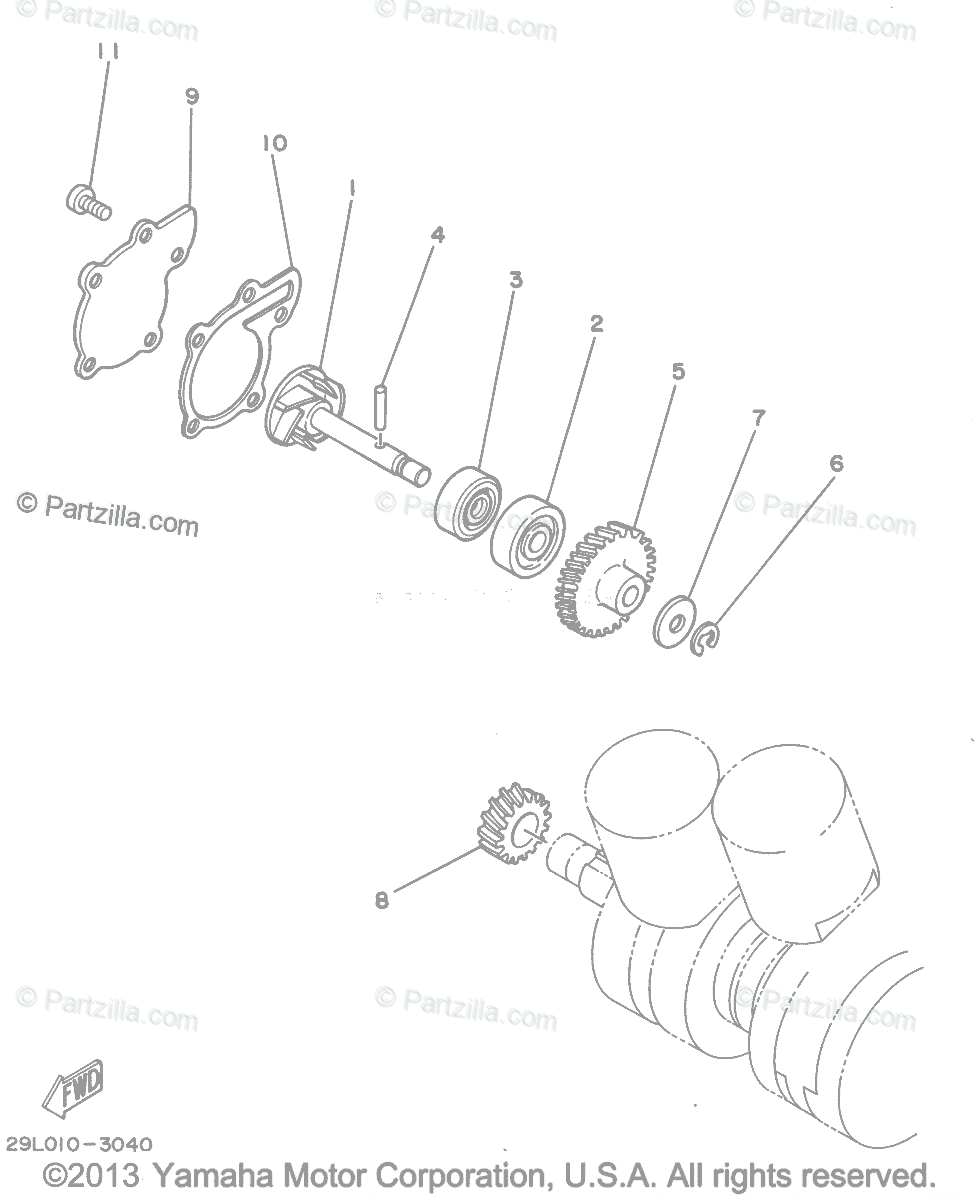 © Partzilla.com © Partzilla.com © Partzilla.com

11
9
10
1
4
3
2
5
7
6

© Partzilla.com © Partzilla.com © Partzilla.com

8

© Partzilla.com © Partzilla.com © Partzilla.com

FWD

29L010-3040

©2013 Yamaha Motor Corporation, U.S.A. All rights reserved.