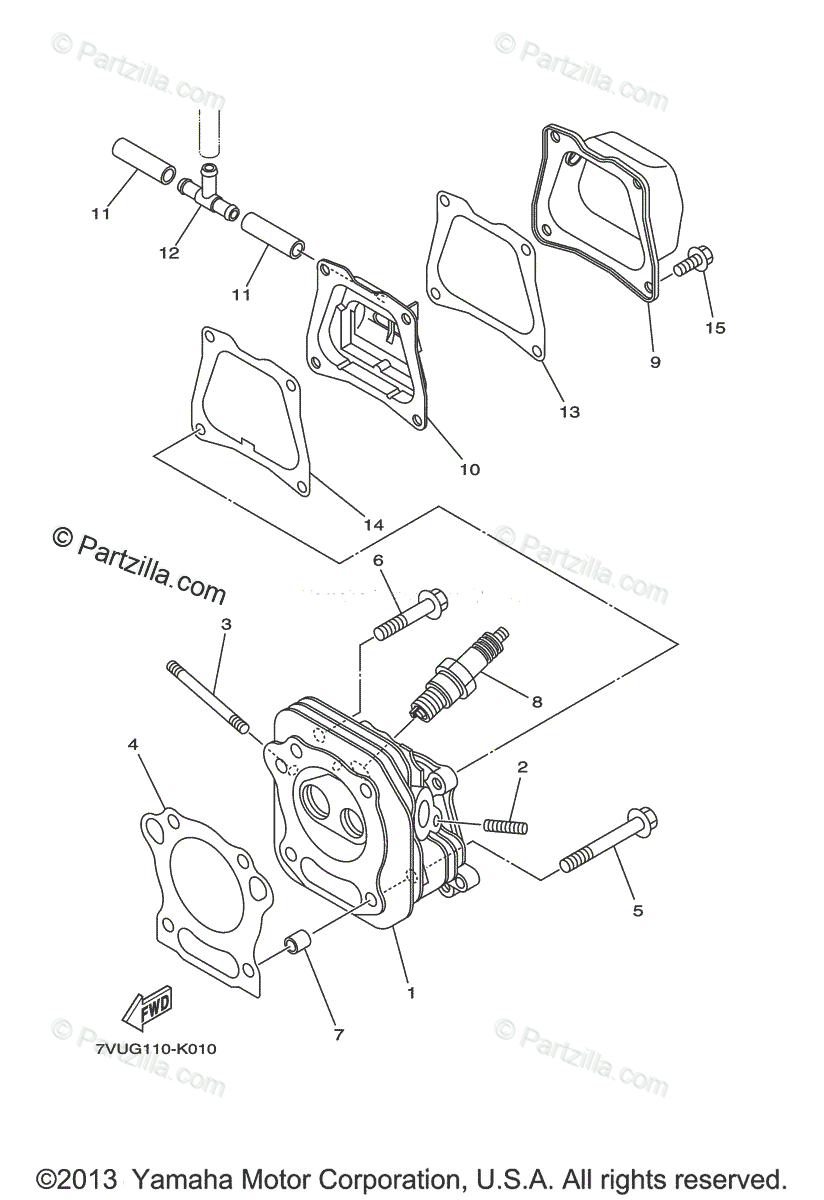 © Partzilla.com

© Partzilla.com

11

12

11

15

9

13

10

14

© Partzilla.com

© Partzilla.com

6

3

8

4

2

5

1

7

FWD

7VUG110-K010

© Partzilla.com

© Partzilla.com

©2013 Yamaha Motor Corporation, U.S.A. All rights reserved.