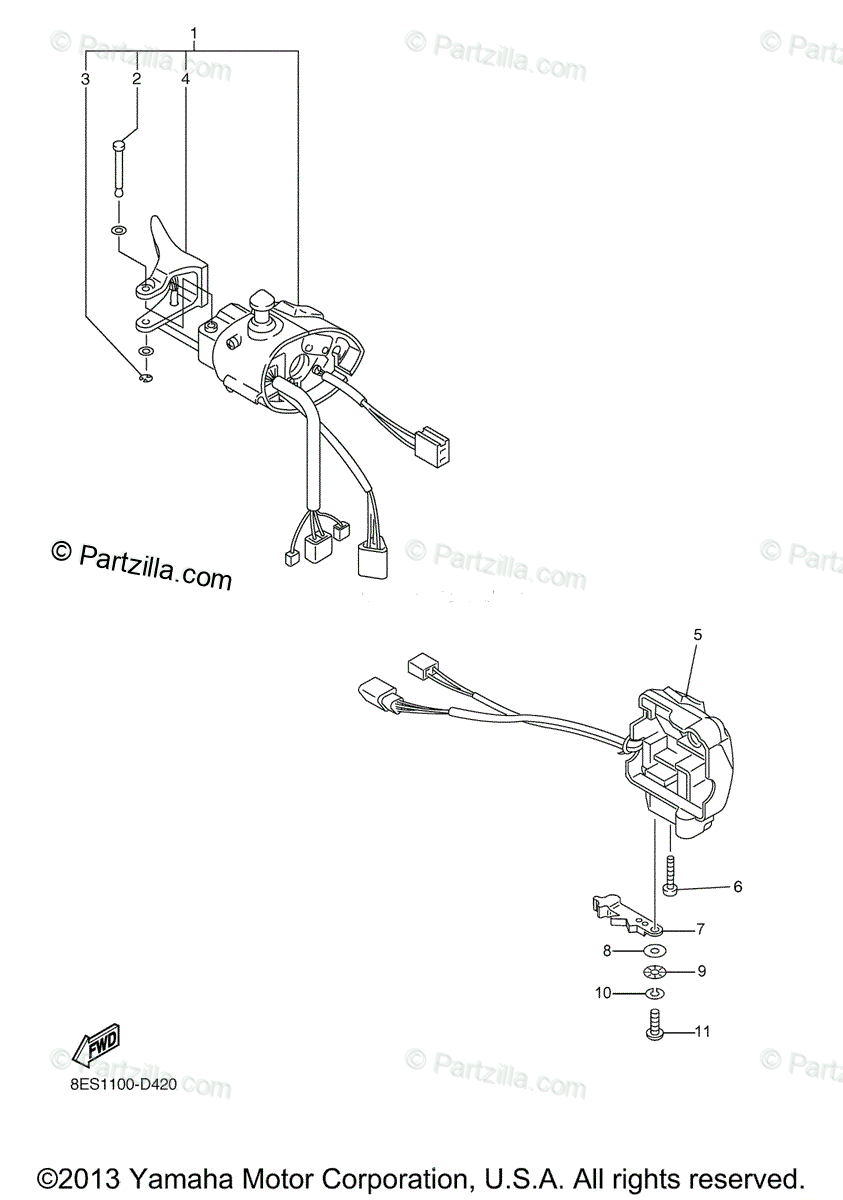 © Partzilla.com © Partzilla.com © Partzilla.com

1
3 2 4

© Partzilla.com © Partzilla.com © Partzilla.com

5

6
7
8
9
10
11

FWD

8ES1100-D420

© Partzilla.com © Partzilla.com © Partzilla.com

©2013 Yamaha Motor Corporation, U.S.A. All rights reserved.