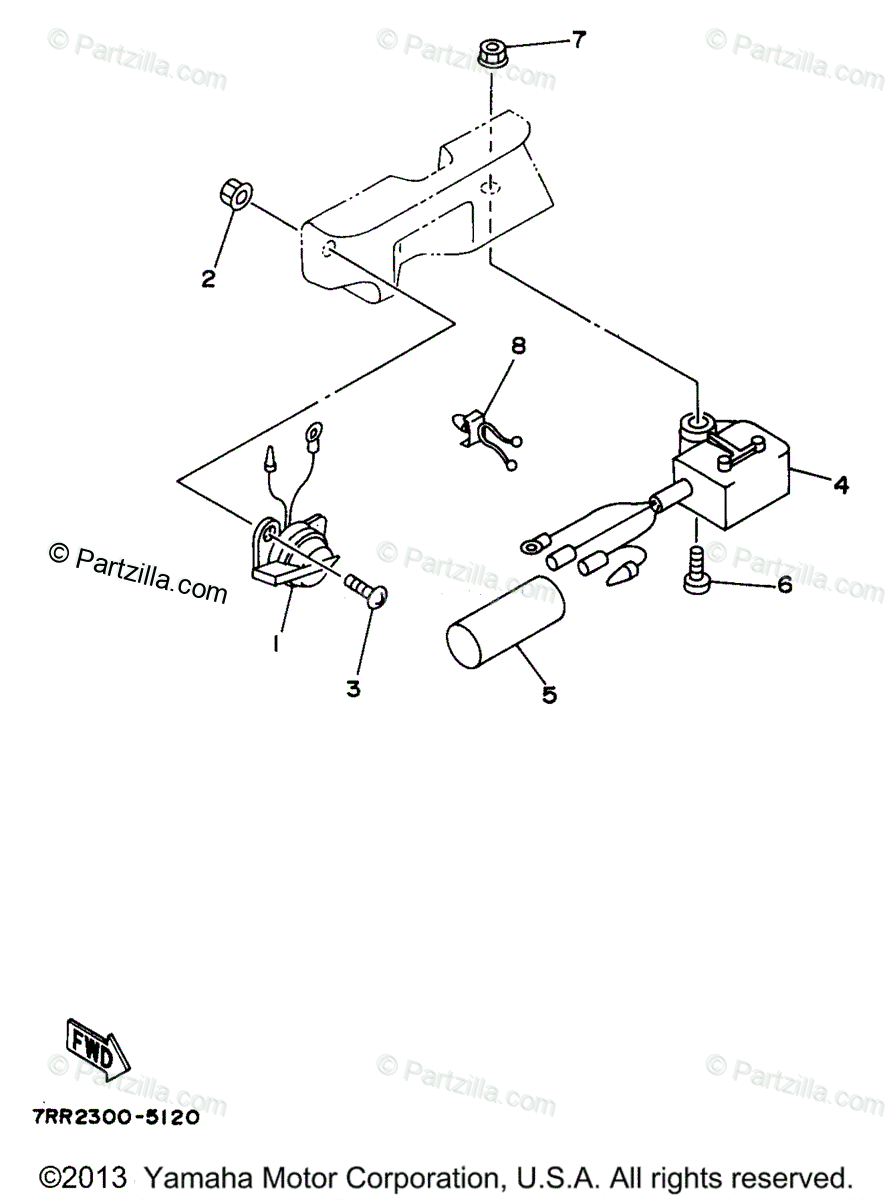 © Partzilla.com
© Partzilla.com
© Partzilla.com

7

2

8

4

© Partzilla.com
© Partzilla.com
© Partzilla.com

6

1

3

5

FWD

© Partzilla.com
© Partzilla.com
© Partzilla.com

7RR2300-5120

©2013 Yamaha Motor Corporation, U.S.A. All rights reserved.