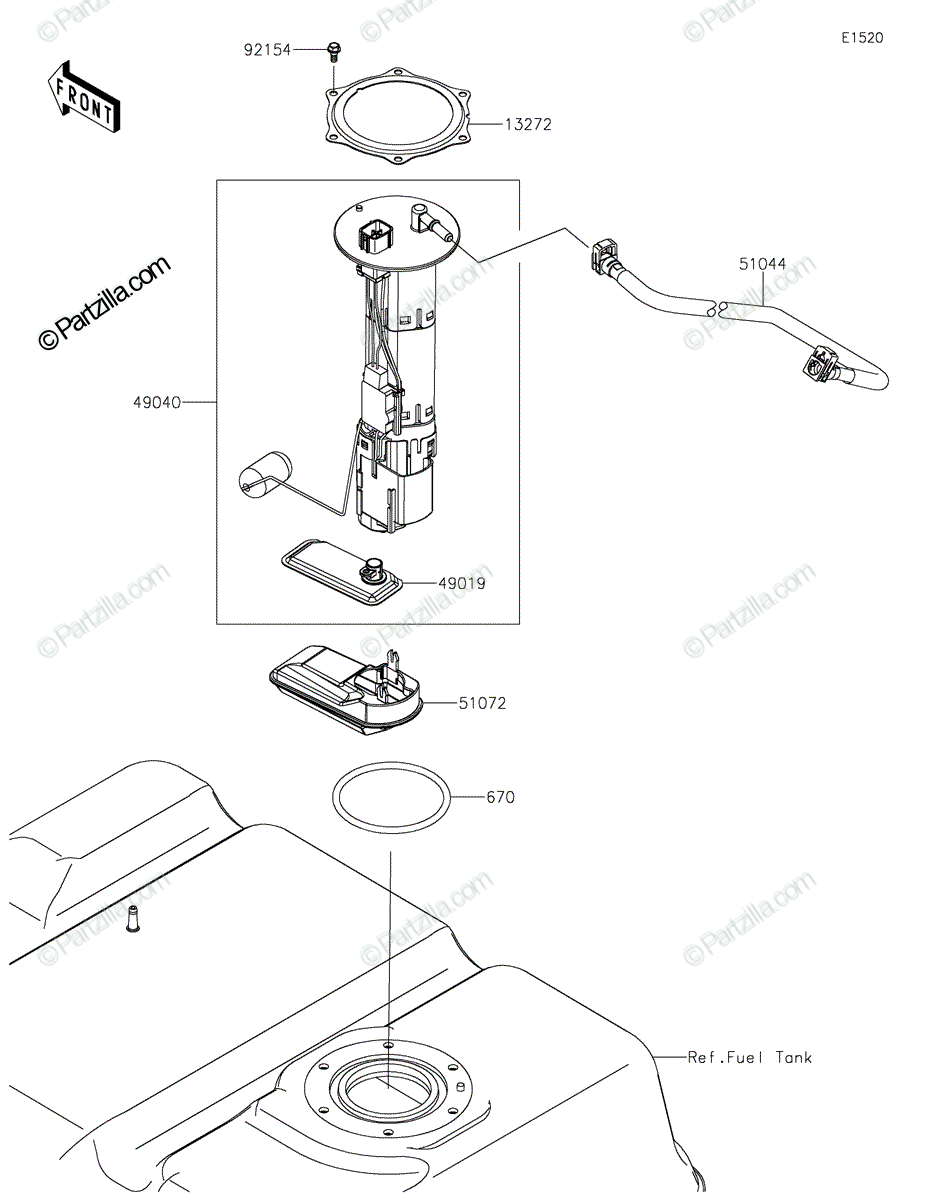 E1520

FRONT

92154

13272

©Partzilla.com

51044

49040

49019

51072

670

Ref.Fuel Tank