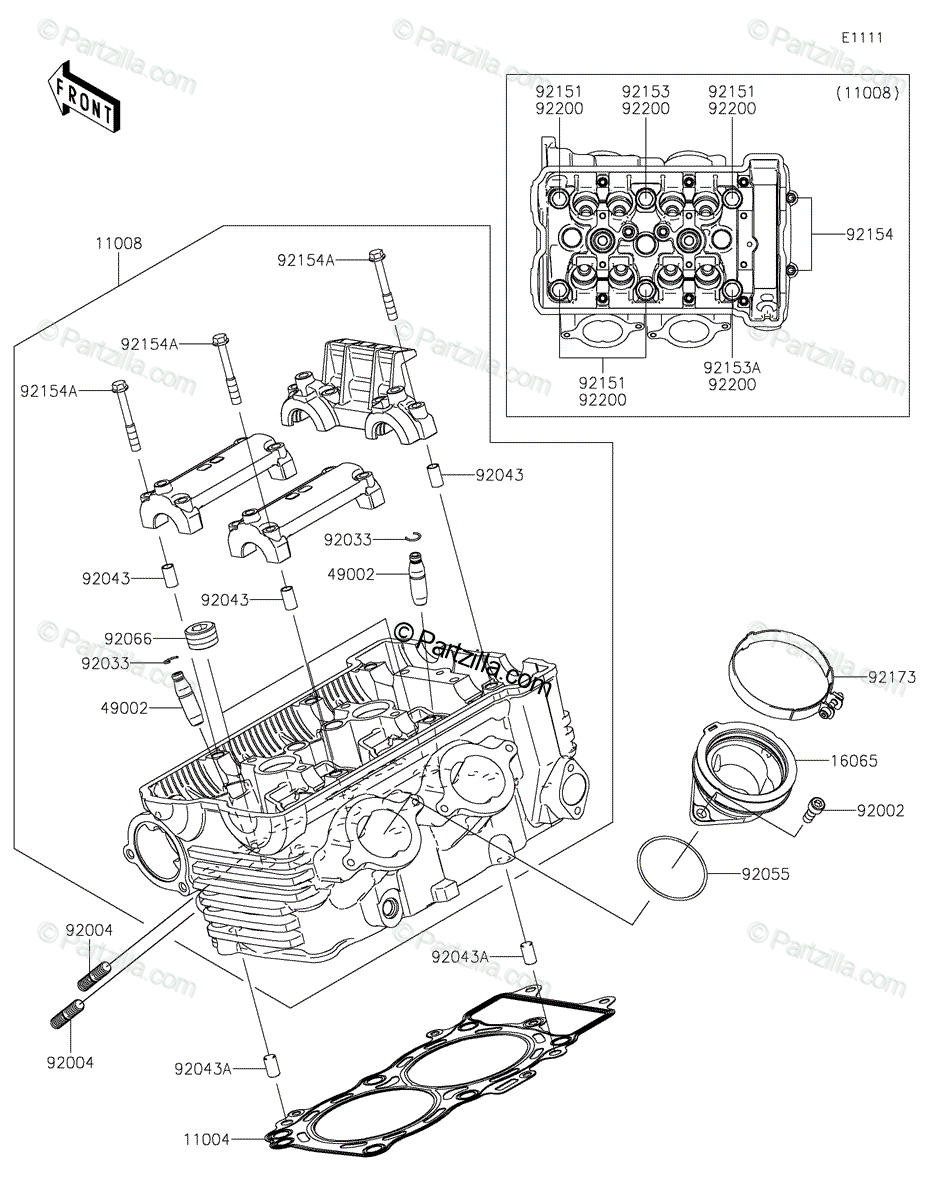 E1111

FRONT

92151
92200

92153
92200

92151
92200

(11008)

92154

92151
92200

92153A
92200

11008

92154A

92154A

92154A

92043

92033

49002

92043

92043

92066

92033

49002

© Partzilla.com

92173

16065

92002

92055

92004

92004

92043A

92043A

11004