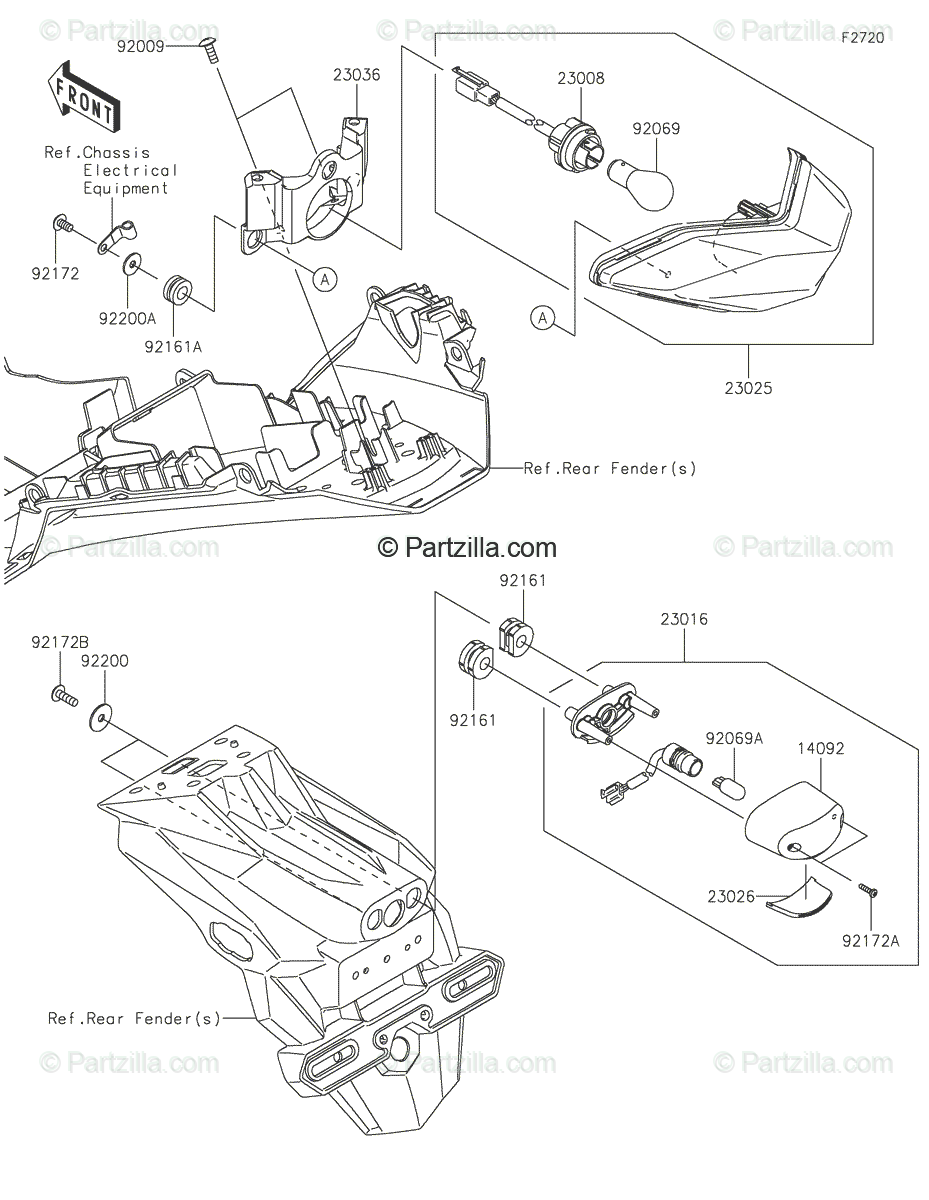 © Partzilla.com © Partzilla.com © Partzilla.com

F2720

92009

FRONT

23036

23008

92069

Ref.Chassis Electrical Equipment

92172

92200A

92161A

A

A

23025

Ref.Rear Fender(s)

© Partzilla.com © Partzilla.com © Partzilla.com

92161

23016

92172B

92200

92161

92069A

14092

23026

92172A

Ref.Rear Fender(s)

© Partzilla.com © Partzilla.com © Partzilla.com