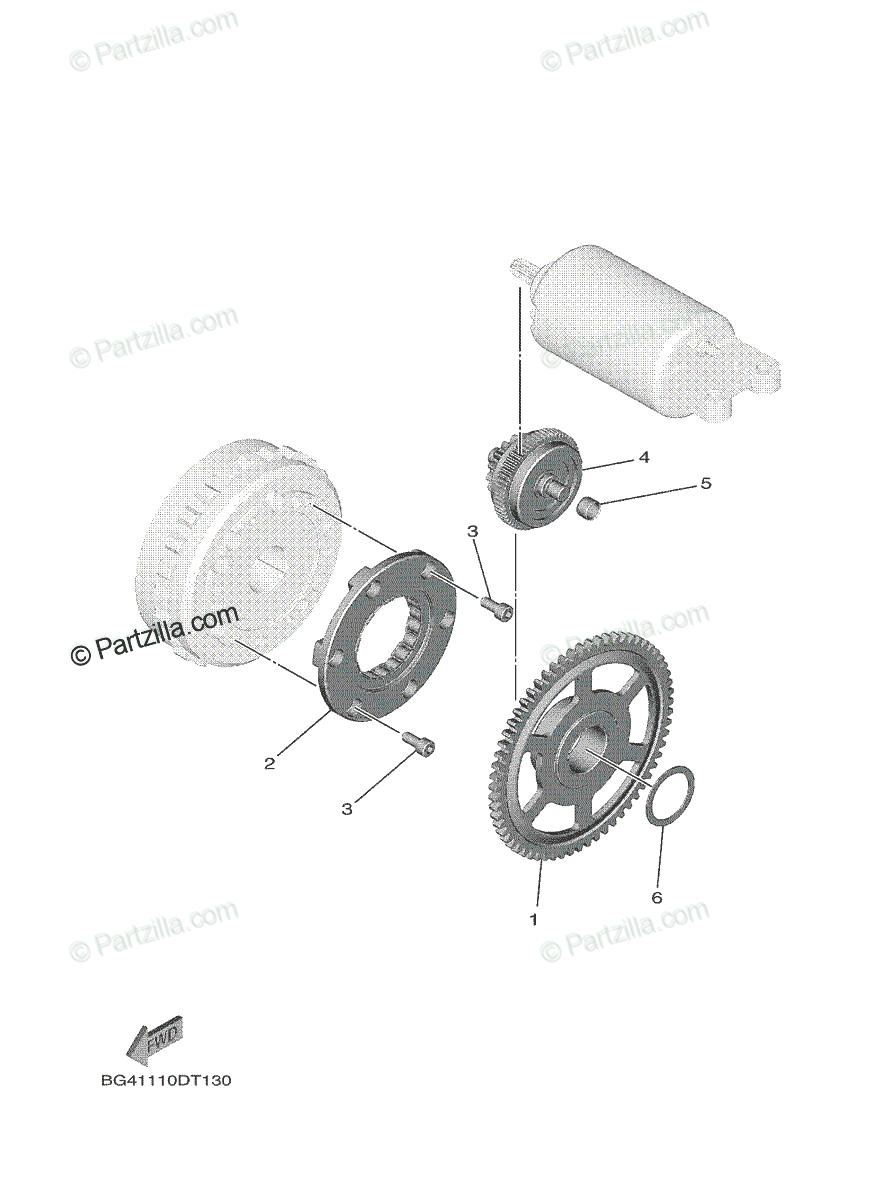 © Partzilla.com
© Partzilla.com
© Partzilla.com
© Partzilla.com
4
5
3
© Partzilla.com
© Partzilla.com
2
3
6
1
© Partzilla.com
© Partzilla.com
FWD
BG41110DT130