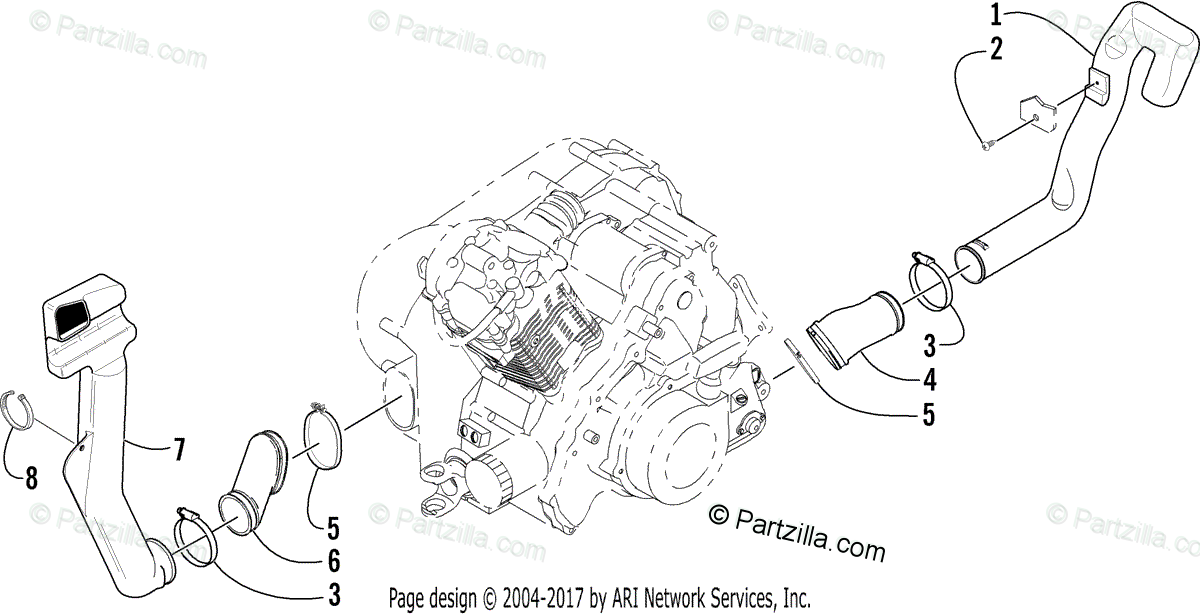 © Partzilla.com © Partzilla.com © Partzilla.com © Partzilla.com

1
2
3
4
5
7
8
5
6
3

© Partzilla.com © Partzilla.com © Partzilla.com © Partzilla.com

© Partzilla.com

Page design © 2004-2017 by ARI Network Services, Inc.