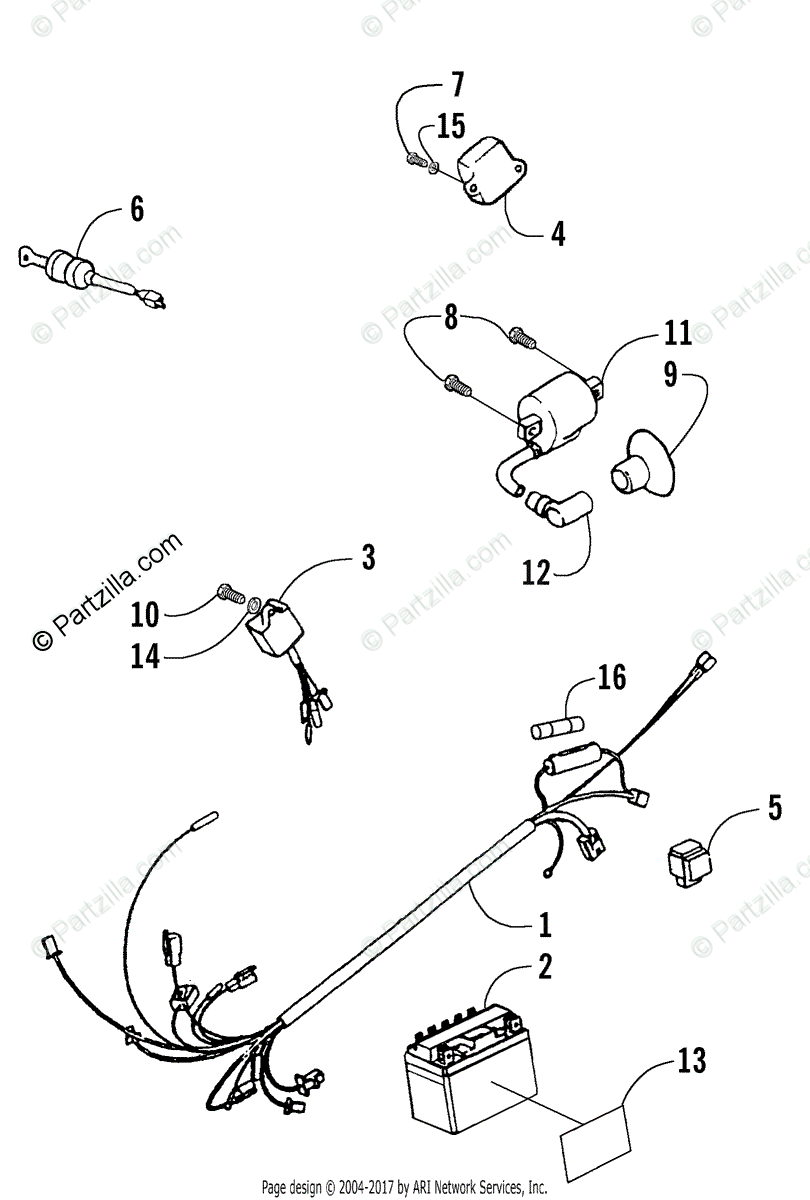 © Partzilla.com

7
15
4
6
8
11
9
12
3
10
14
16
5
1
2
13

Page design © 2004-2017 by ARI Network Services, Inc.