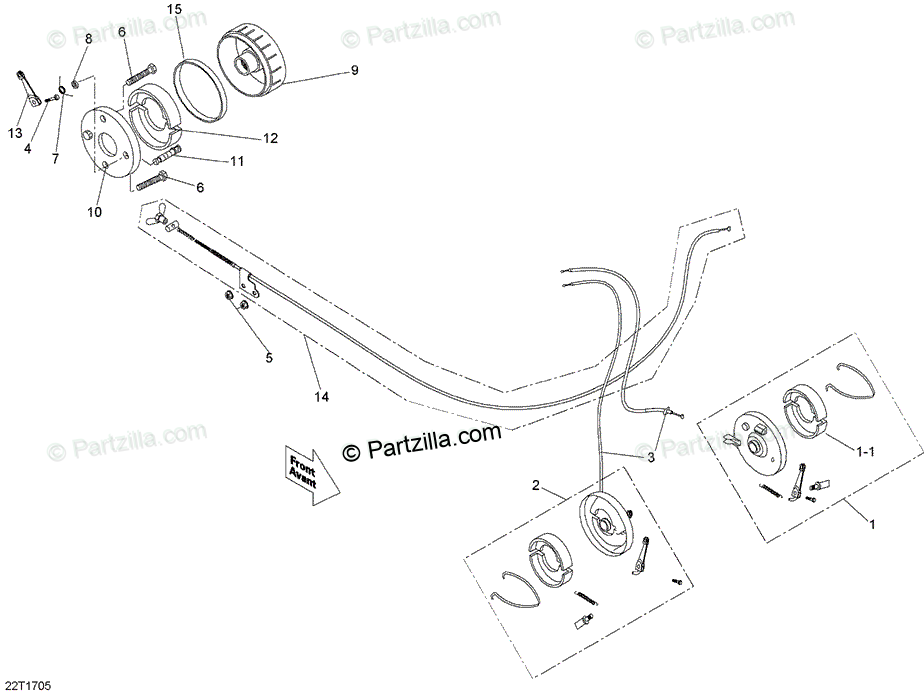 © Partzilla.com
© Partzilla.com
© Partzilla.com

15
8
6
9
13
4
7
12
11
6
10

5
14

© Partzilla.com
© Partzilla.com
© Partzilla.com

Front
Avant

3
1-1
2
1

22T1705