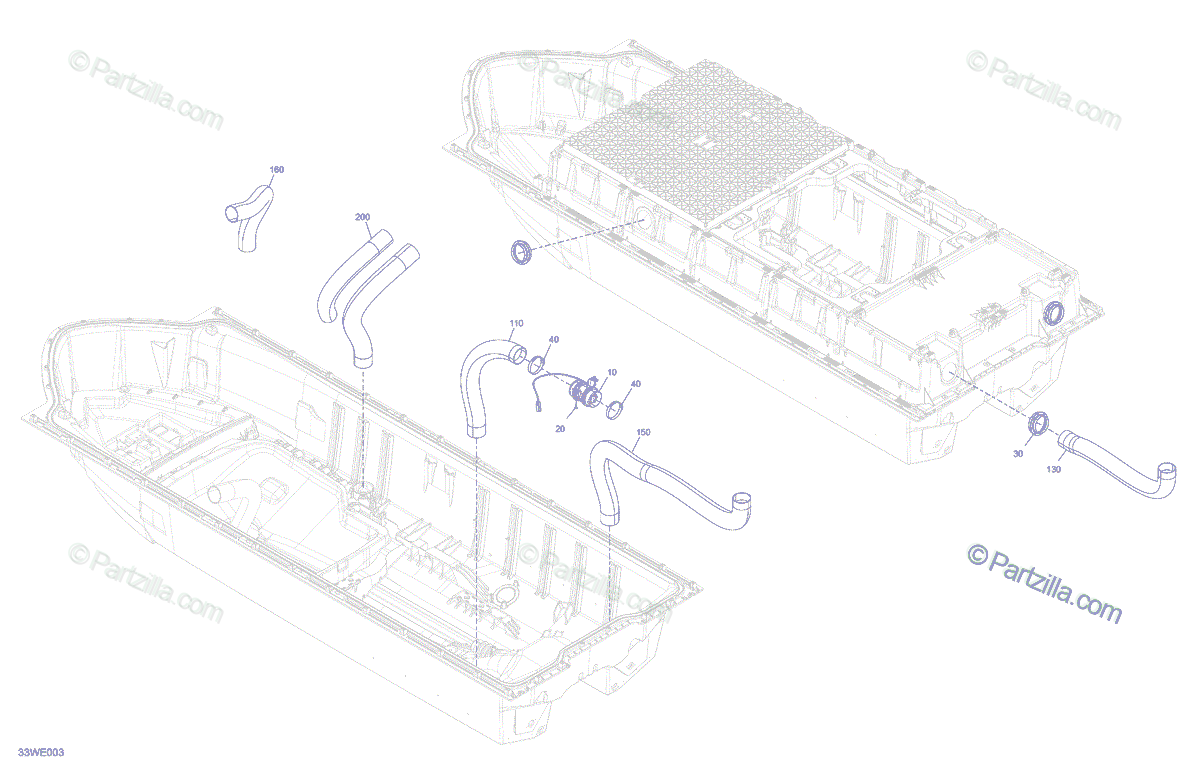 © Partzilla.com

© Partzilla.com

© Partzilla.com

160

200

110

40

10

40

20

150

30

130

© Partzilla.com

© Partzilla.com

© Partzilla.com

33WE003