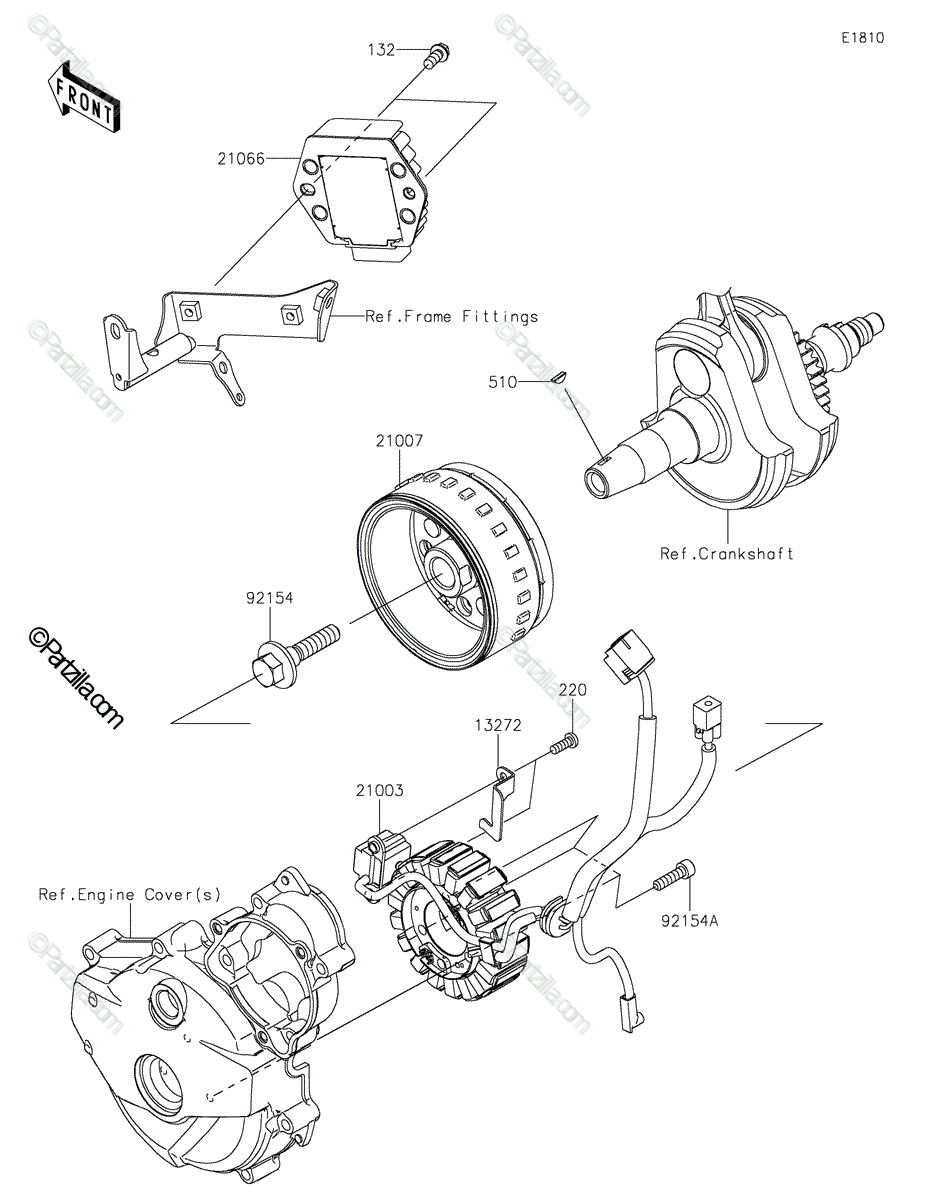 E1810

FRONT

132

21066

Ref.Frame Fittings

510

21007

Ref.Crankshaft

92154

©Partzilla.com

220

13272

21003

Ref.Engine Cover(s)

92154A