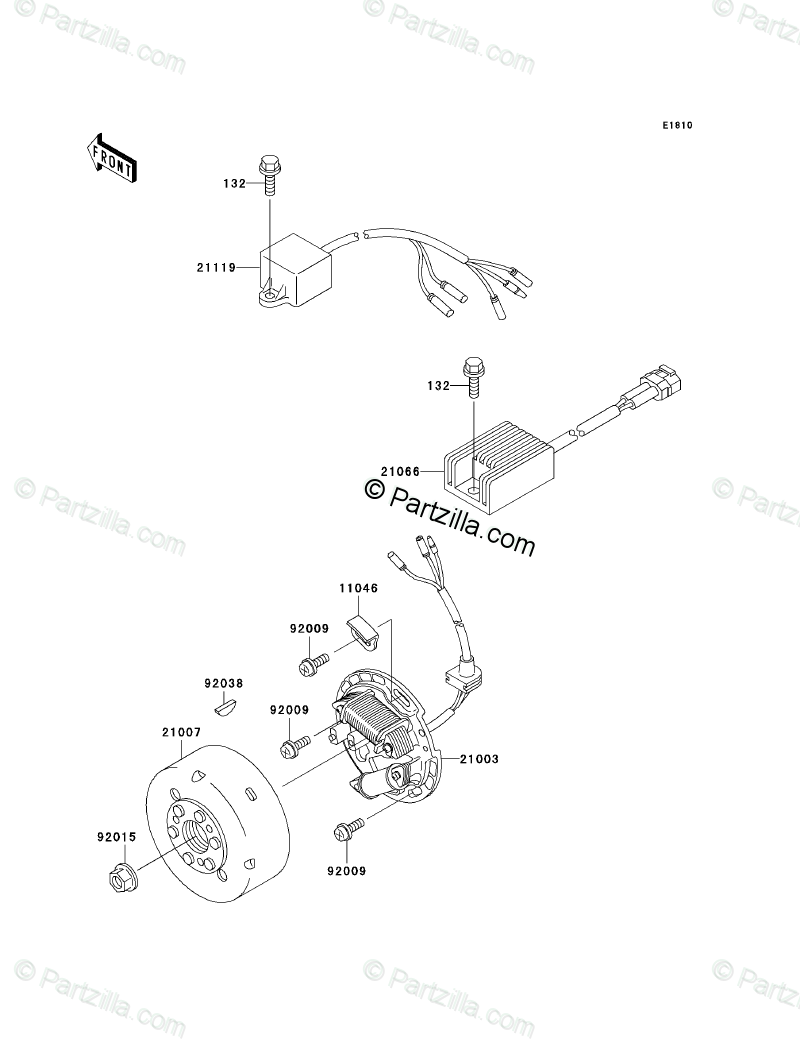 © Partzilla.com © Partzilla.com © Partzilla.com

E1810

FRONT

132

21119

132

21066

© Partzilla.com

© Partzilla.com © Partzilla.com

11046

92009

92038

92009

21007

21003

92015

92009

© Partzilla.com © Partzilla.com © Partzilla.com