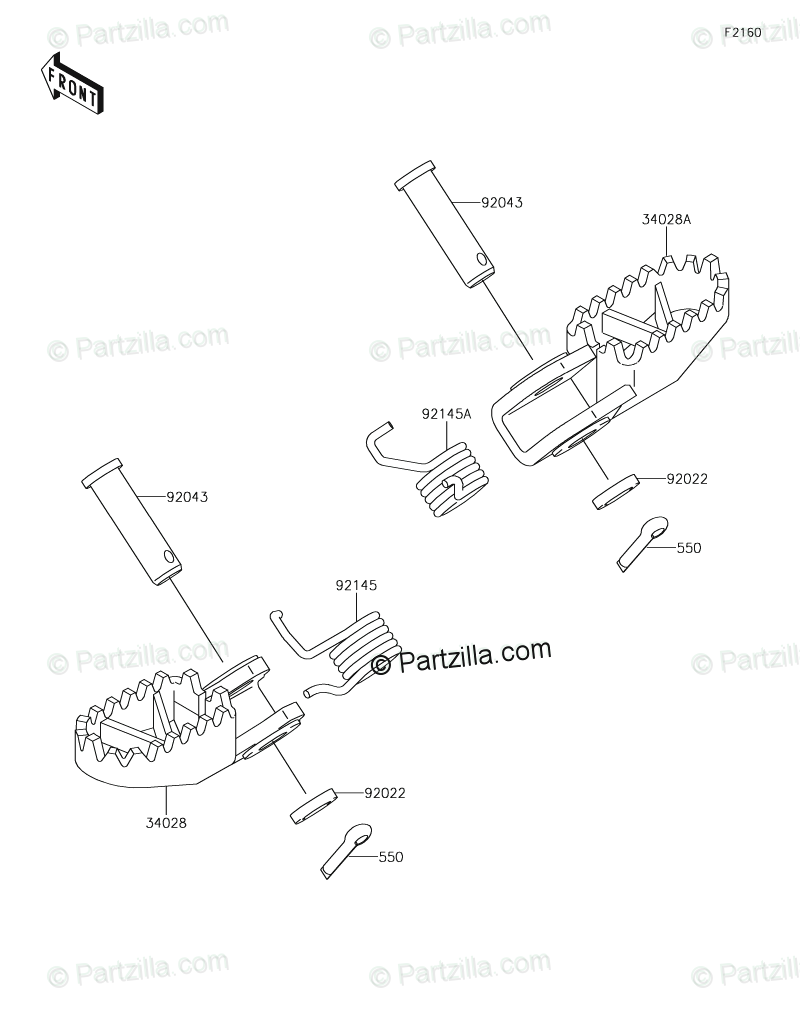 © Partzilla.com © Partzilla.com © Partzilla.com F2160

FRONT

92043

34028A

© Partzilla.com © Partzilla.com © Partzilla.com

92145A

92022

550

92043

92145

© Partzilla.com © Partzilla.com © Partzilla.com

92022

34028

550

© Partzilla.com © Partzilla.com © Partzilla.com